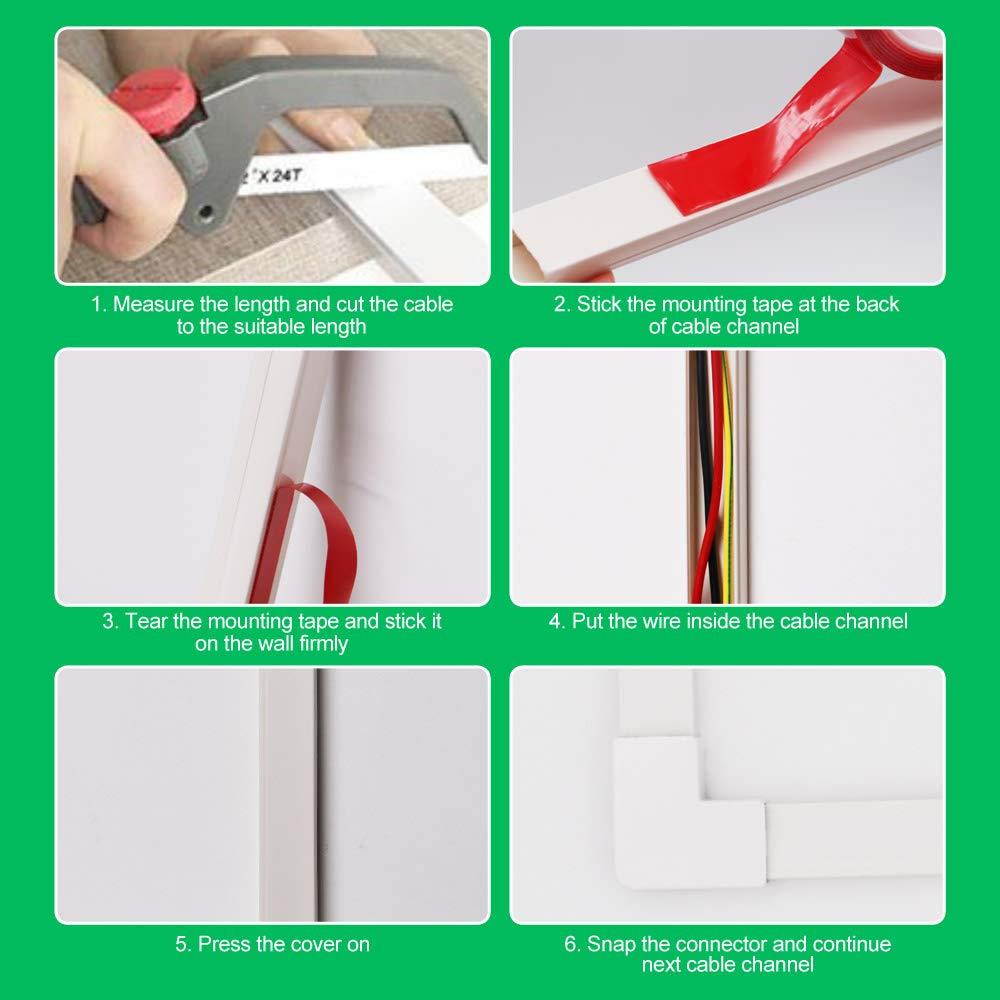 X 24T

1. Measure the length and cut the cable to the suitable length

2. Stick the mounting tape at the back of cable channel

3. Tear the mounting tape and stick it on the wall firmly

4. Put the wire inside the cable channel

5. Press the cover on

6. Snap the connector and continue next cable channel