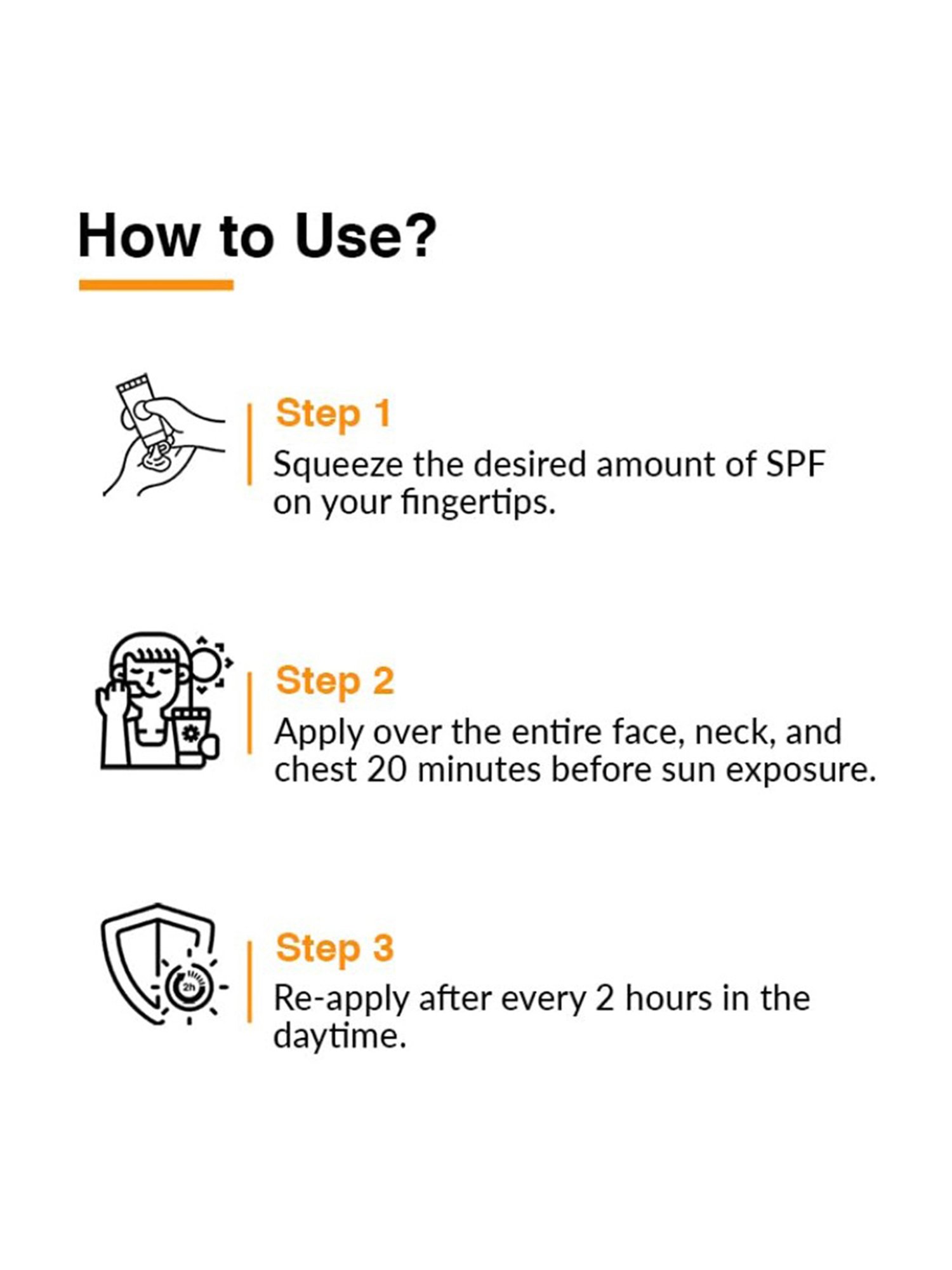 How to Use?

Step 1
Squeeze the desired amount of SPF on your fingertips.

Step 2
Apply over the entire face, neck, and chest 20 minutes before sun exposure.

2h

Step 3
Re-apply after every 2 hours in the daytime.