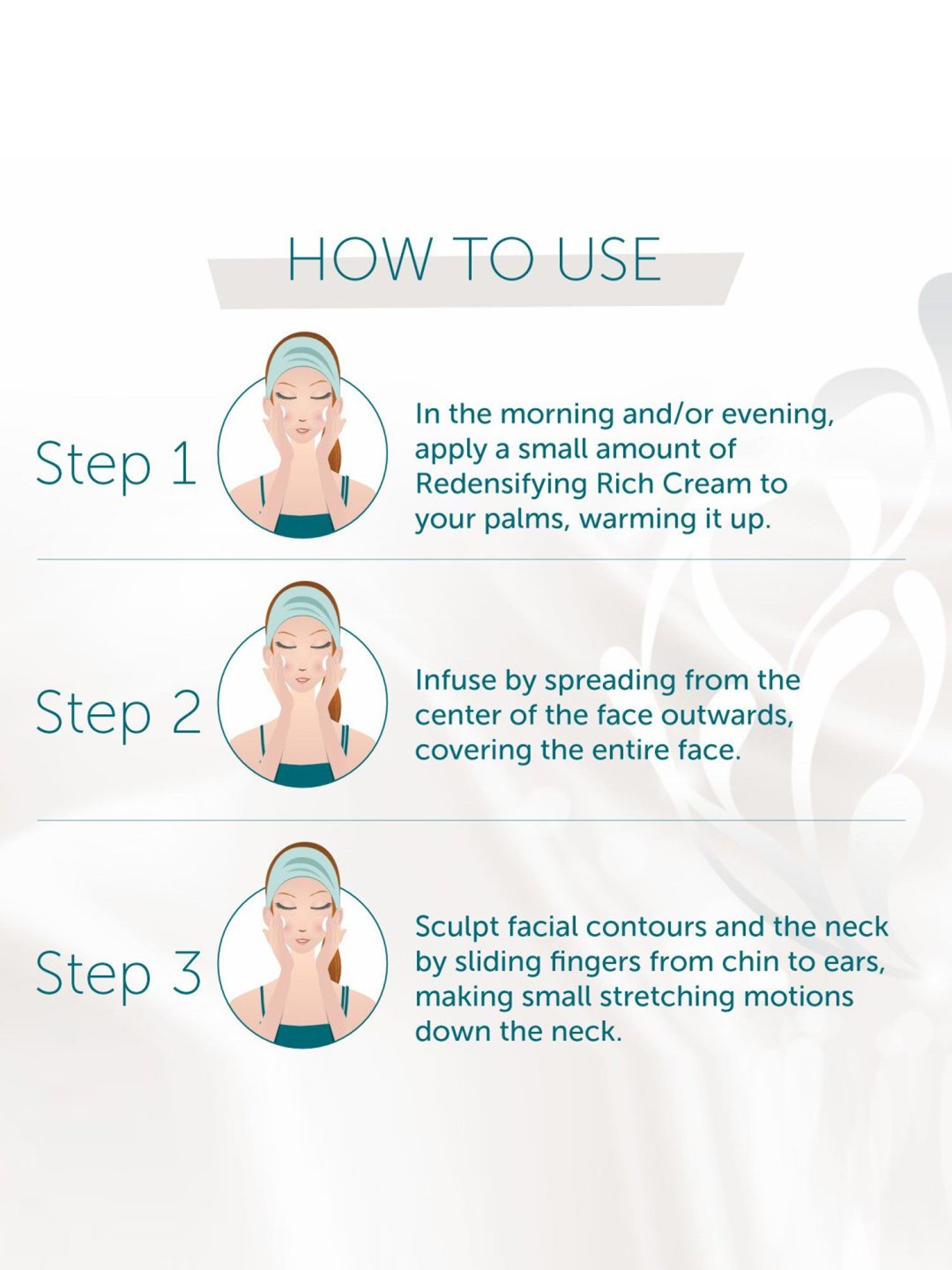 HOW TO USE

Step 1

In the morning and/or evening, apply a small amount of Redensifying Rich Cream to your palms, warming it up.

Step 2

Infuse by spreading from the center of the face outwards, covering the entire face.

Step 3

Sculpt facial contours and the neck by sliding fingers from chin to ears, making small stretching motions down the neck.