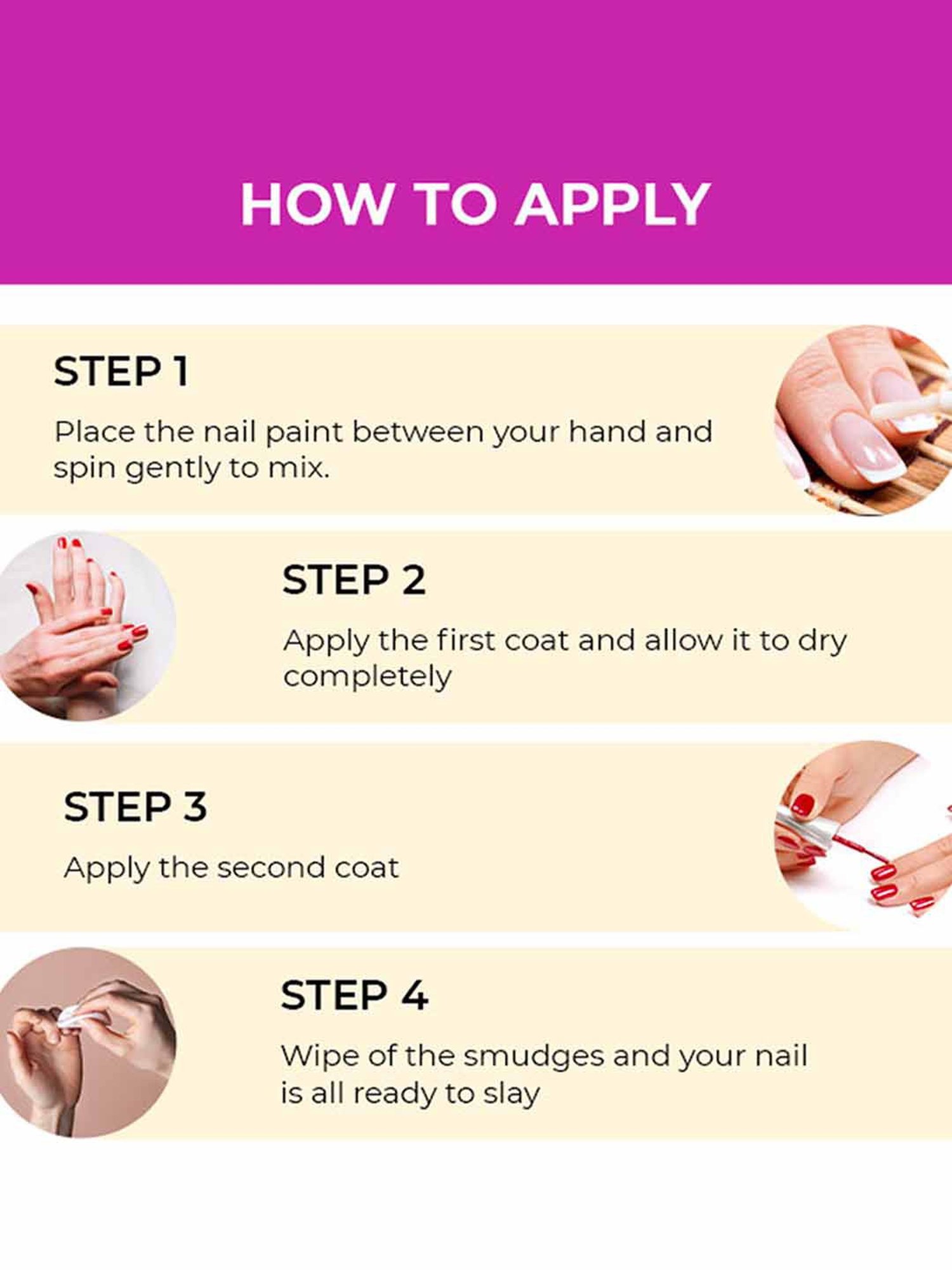 HOW TO APPLY

STEP 1

Place the nail paint between your hand and spin gently to mix.

STEP 2

Apply the first coat and allow it to dry completely

STEP 3

Apply the second coat

STEP 4

Wipe of the smudges and your nail is all ready to slay