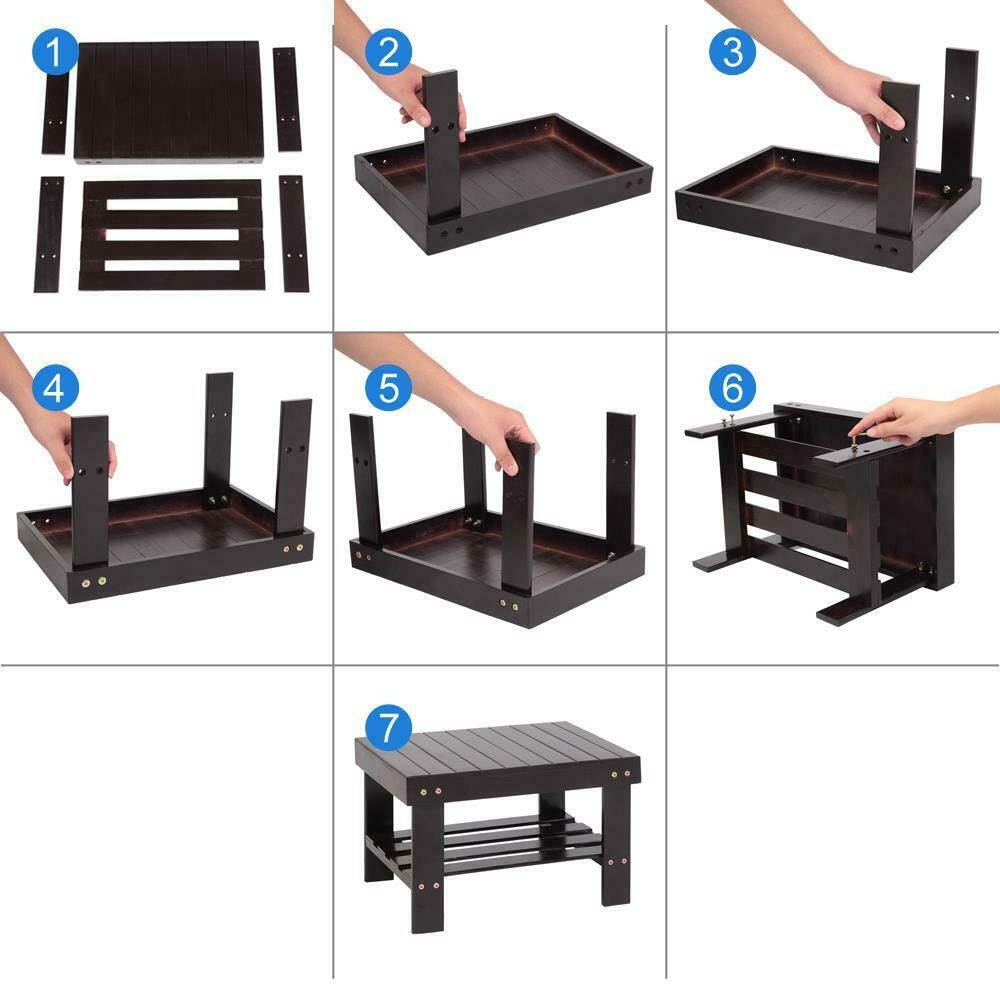 1

2

3

4

5

6

7