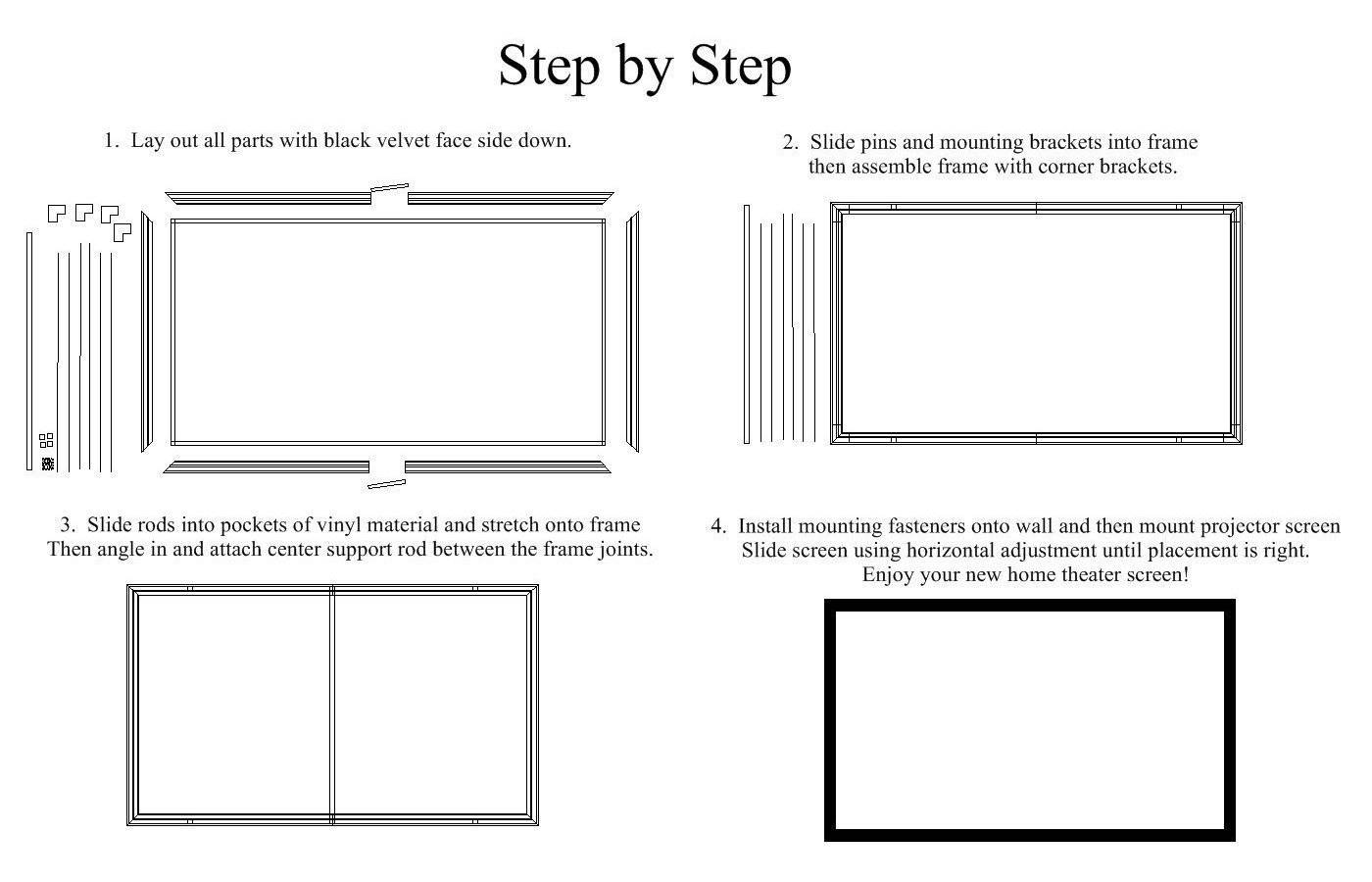 Step by Step

1. Lay out all parts with black velvet face side down.

2. Slide pins and mounting brackets into frame then assemble frame with corner brackets.

3. Slide rods into pockets of vinyl material and stretch onto frame Then angle in and attach center support rod between the frame joints.

4. Install mounting fasteners onto wall and then mount projector screen Slide screen using horizontal adjustment until placement is right. Enjoy your new home theater screen!