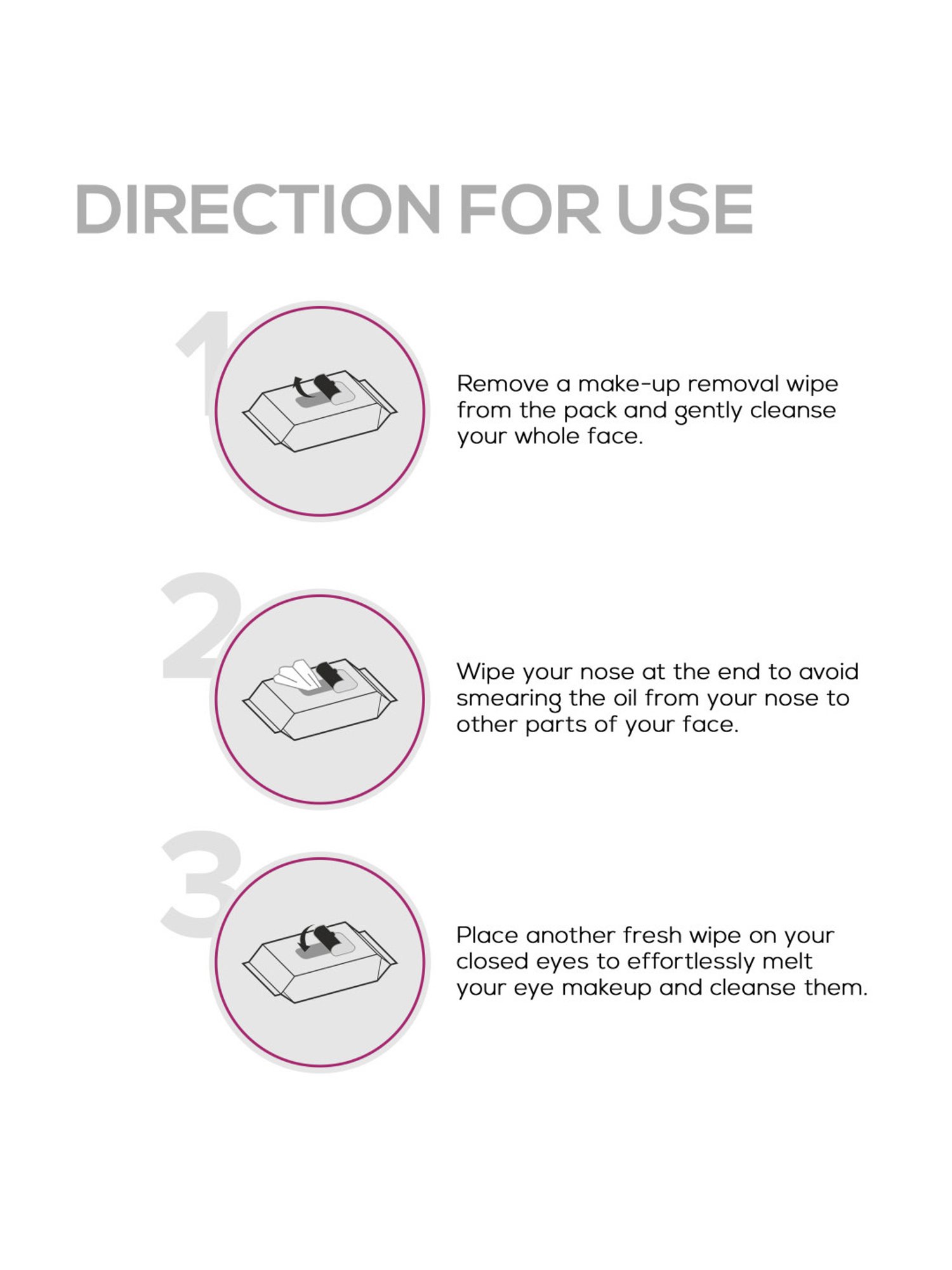 DIRECTION FOR USE

1

Remove a make-up removal wipe from the pack and gently cleanse your whole face.

2

Wipe your nose at the end to avoid smearing the oil from your nose to other parts of your face.

3

Place another fresh wipe on your closed eyes to effortlessly melt your eye makeup and cleanse them.