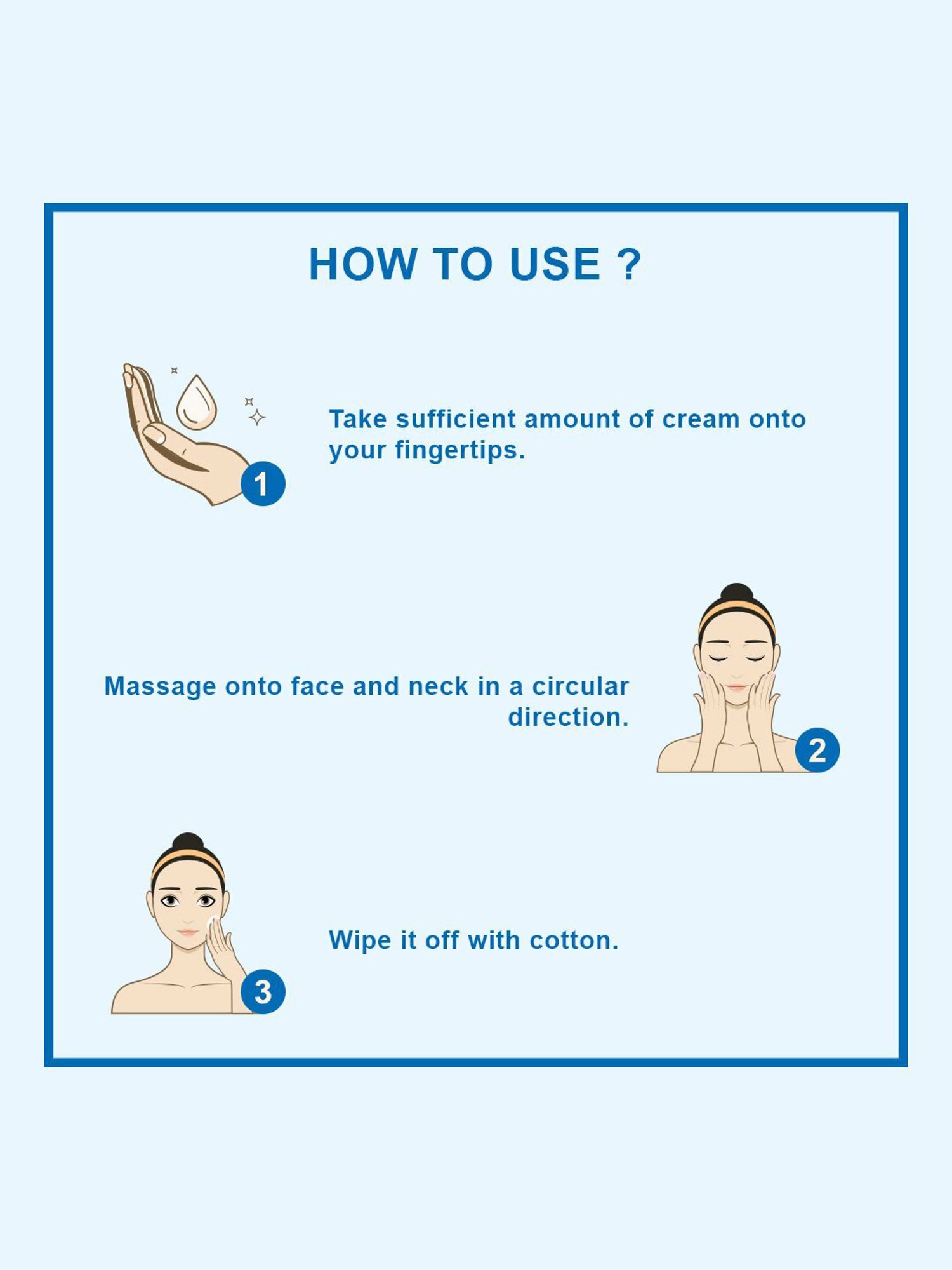 HOW TO USE ?

1

Take sufficient amount of cream onto your fingertips.

Massage onto face and neck in a circular direction.

2

3

Wipe it off with cotton.