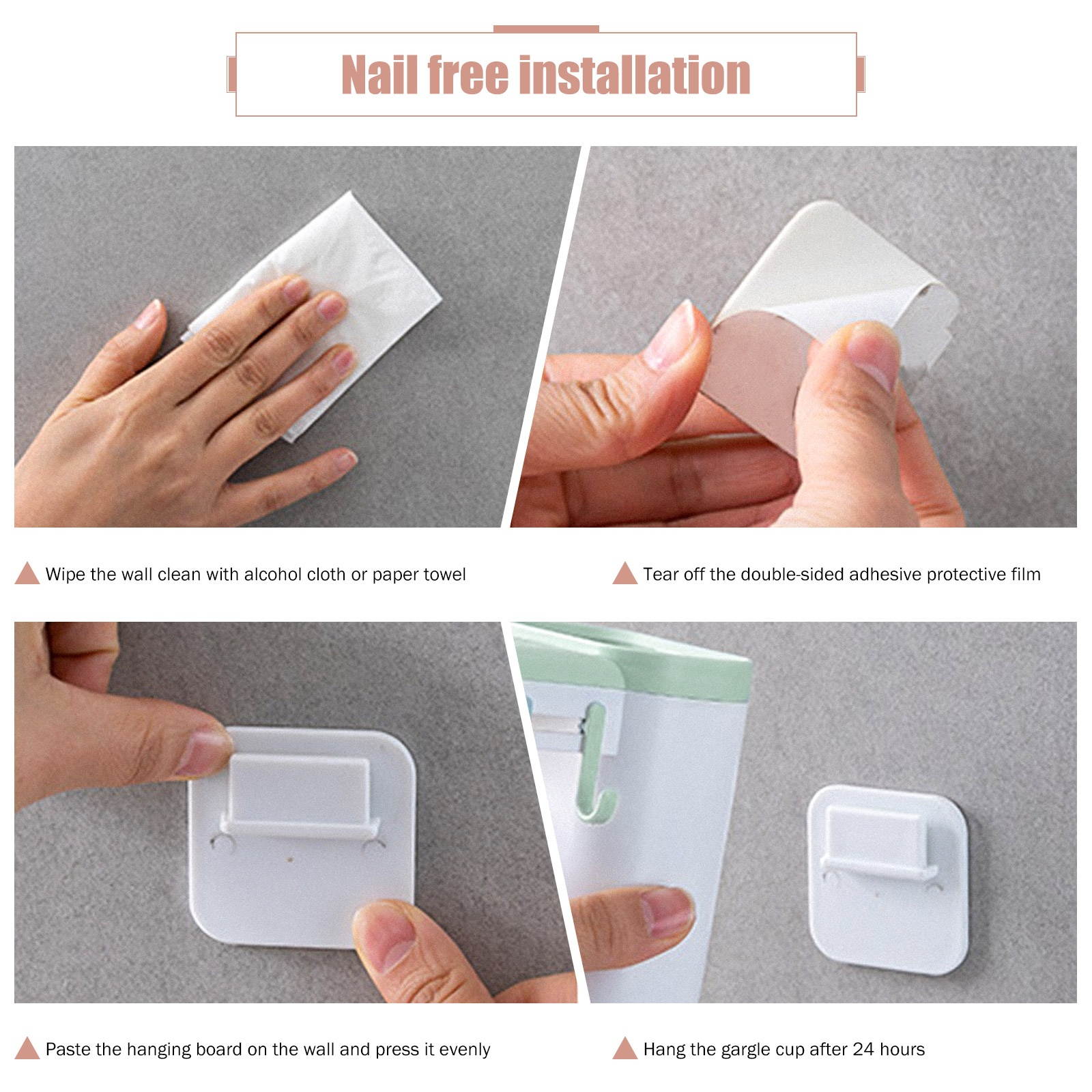 Nail free installation

Wipe the wall clean with alcohol cloth or paper towel

Tear off the double-sided adhesive protective film

Paste the hanging board on the wall and press it evenly

Hang the gargle cup after 24 hours