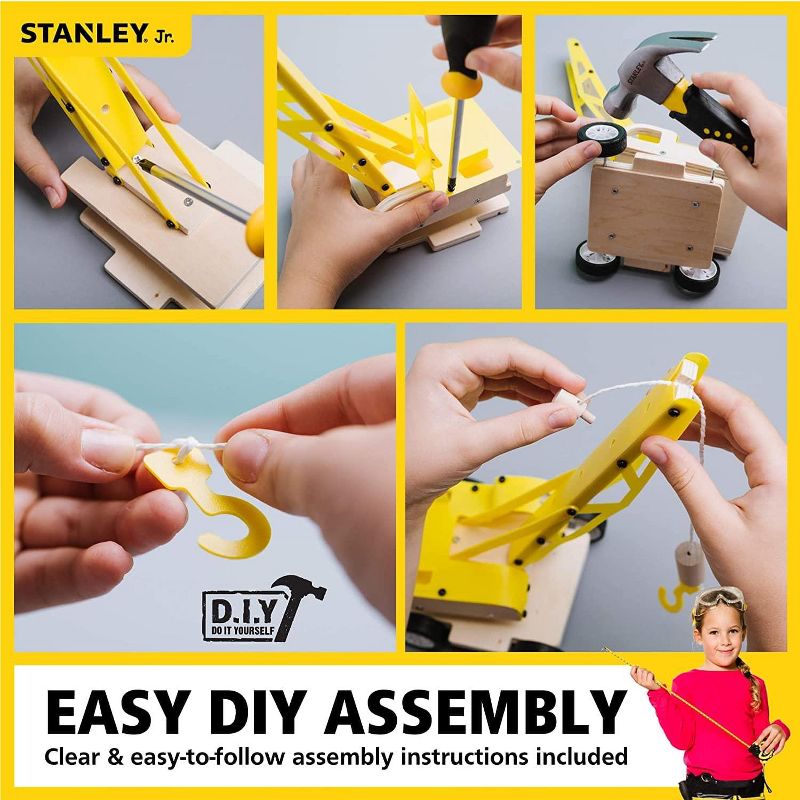 STANLEY Jr.

STANLEY

D.I.Y
DO IT YOURSELF

EASY DIY ASSEMBLY
Clear & easy-to-follow assembly instructions included