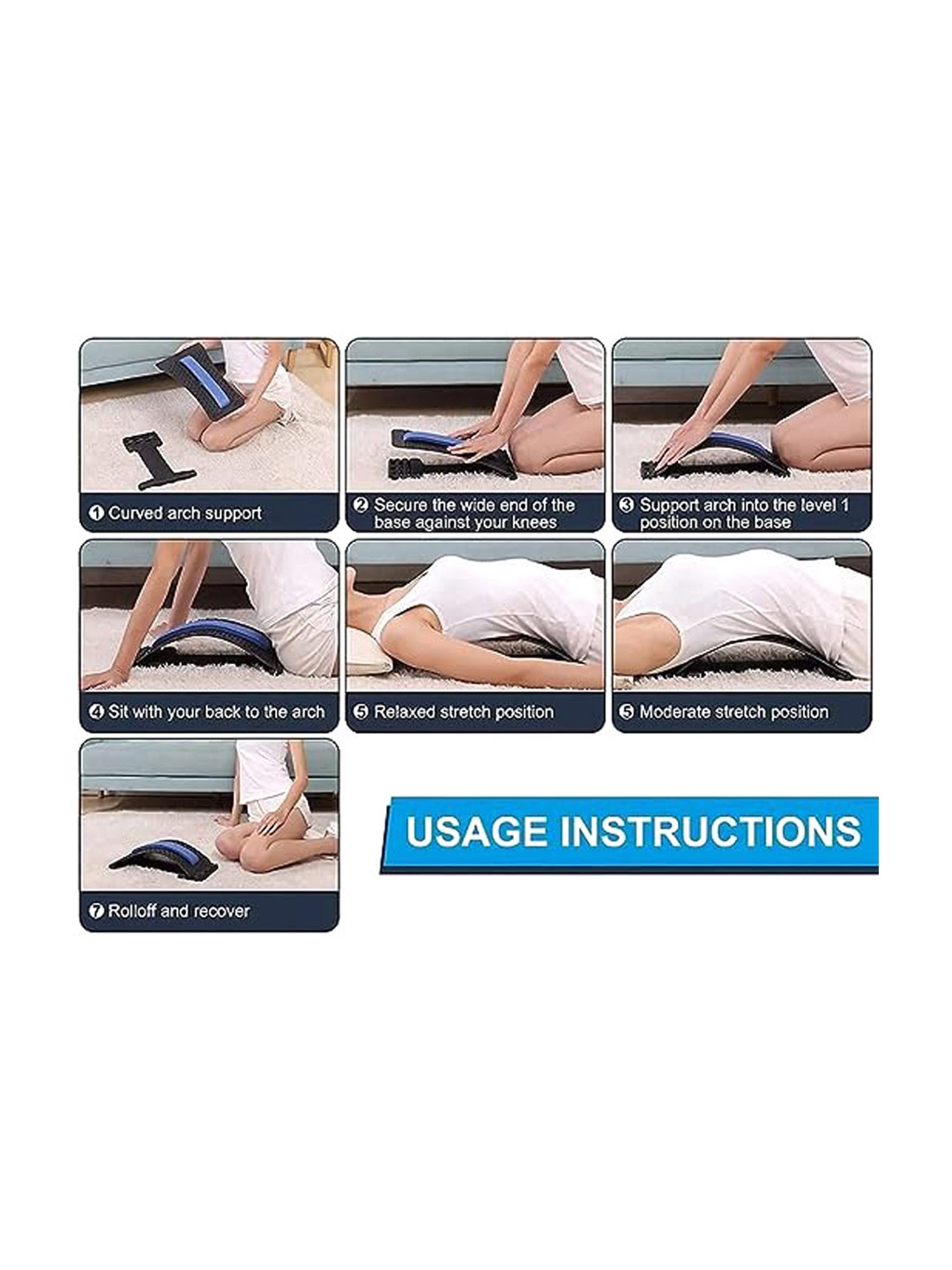 ❶ Curved arch support

❷ Secure the wide end of the base against your knees

❸ Support arch into the level 1 position on the base

❹ Sit with your back to the arch

❺ Relaxed stretch position

❺ Moderate stretch position

❼ Rolloff and recover

USAGE INSTRUCTIONS