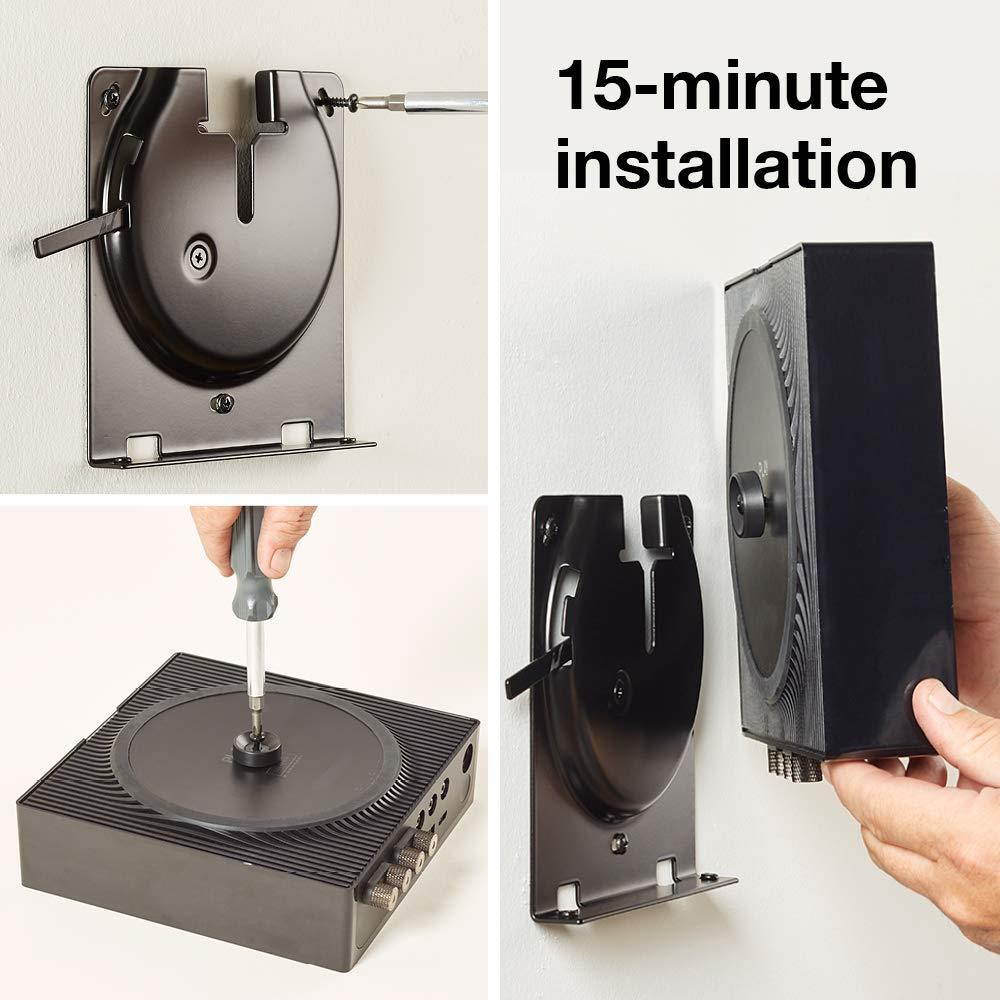 15-minute installation