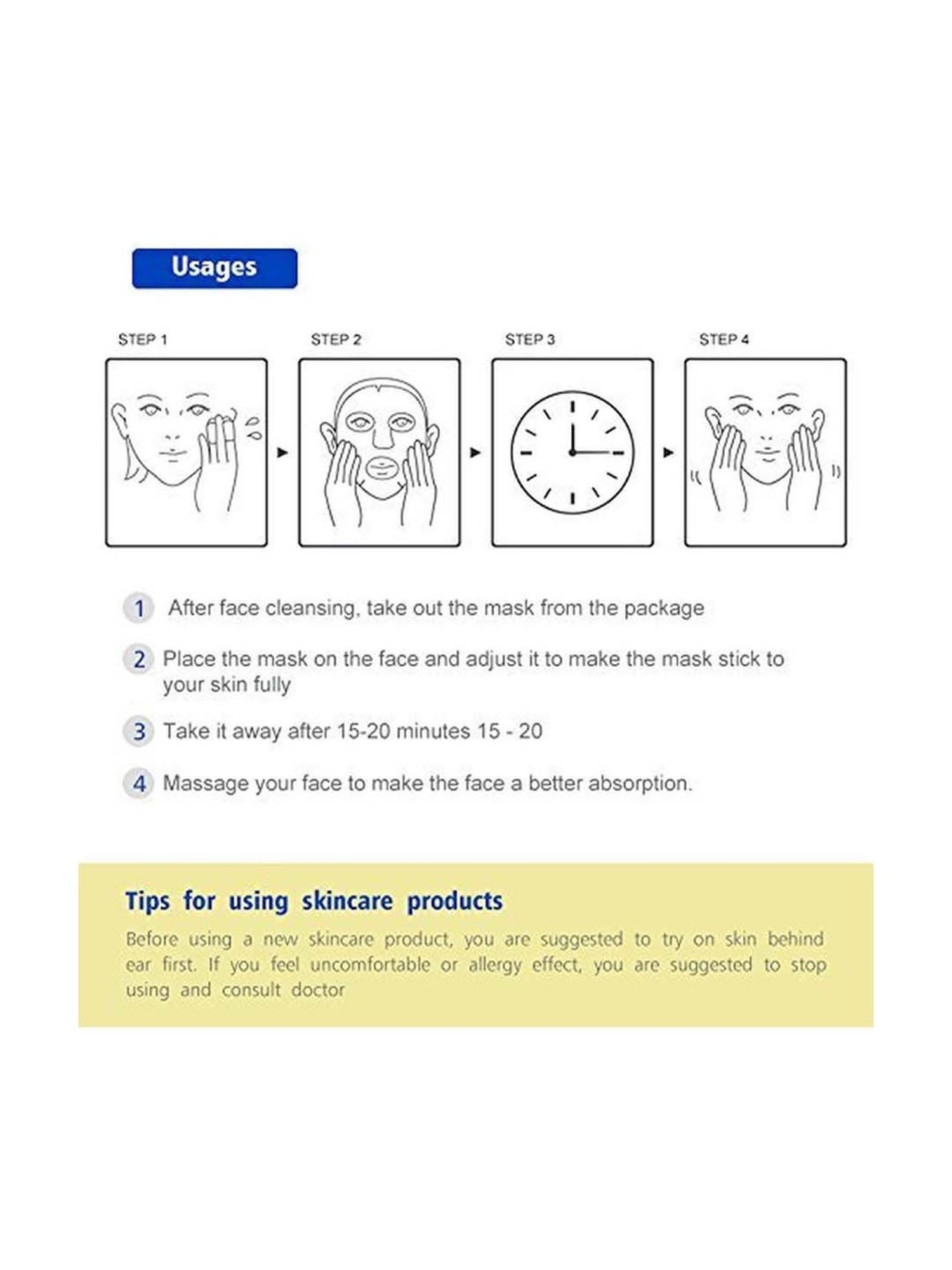 Usages

STEP 1

STEP 2

STEP 3

STEP 4

1 After face cleansing, take out the mask from the package

2 Place the mask on the face and adjust it to make the mask stick to your skin fully

3 Take it away after 15-20 minutes 15 - 20

4 Massage your face to make the face a better absorption.

Tips for using skincare products

Before using a new skincare product, you are suggested to try on skin behind ear first. If you feel uncomfortable or allergy effect, you are suggested to stop using and consult doctor