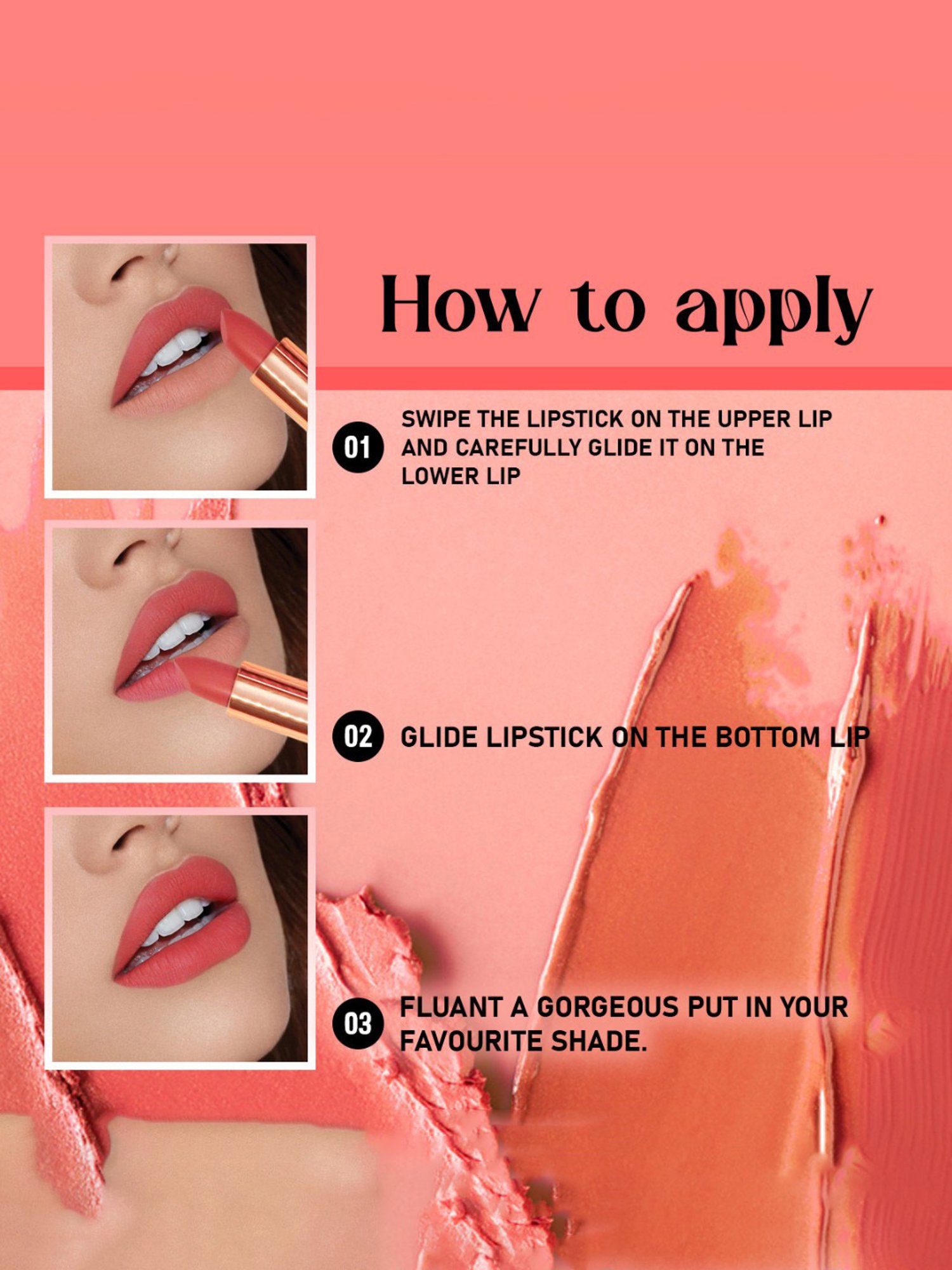 How to apply

01 SWIPE THE LIPSTICK ON THE UPPER LIP AND CAREFULLY GLIDE IT ON THE LOWER LIP

02 GLIDE LIPSTICK ON THE BOTTOM LIP

03 FLUANT A GORGEOUS PUT IN YOUR FAVOURITE SHADE.