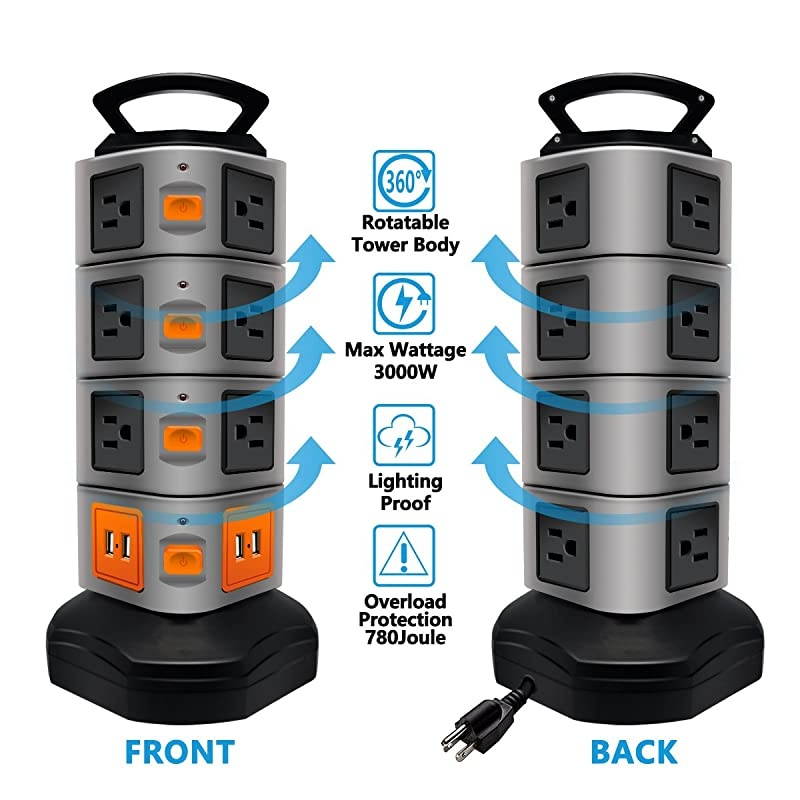 360°

Rotatable Tower Body

Max Wattage 3000W

Lighting Proof

Overload Protection 780Joule

FRONT

BACK