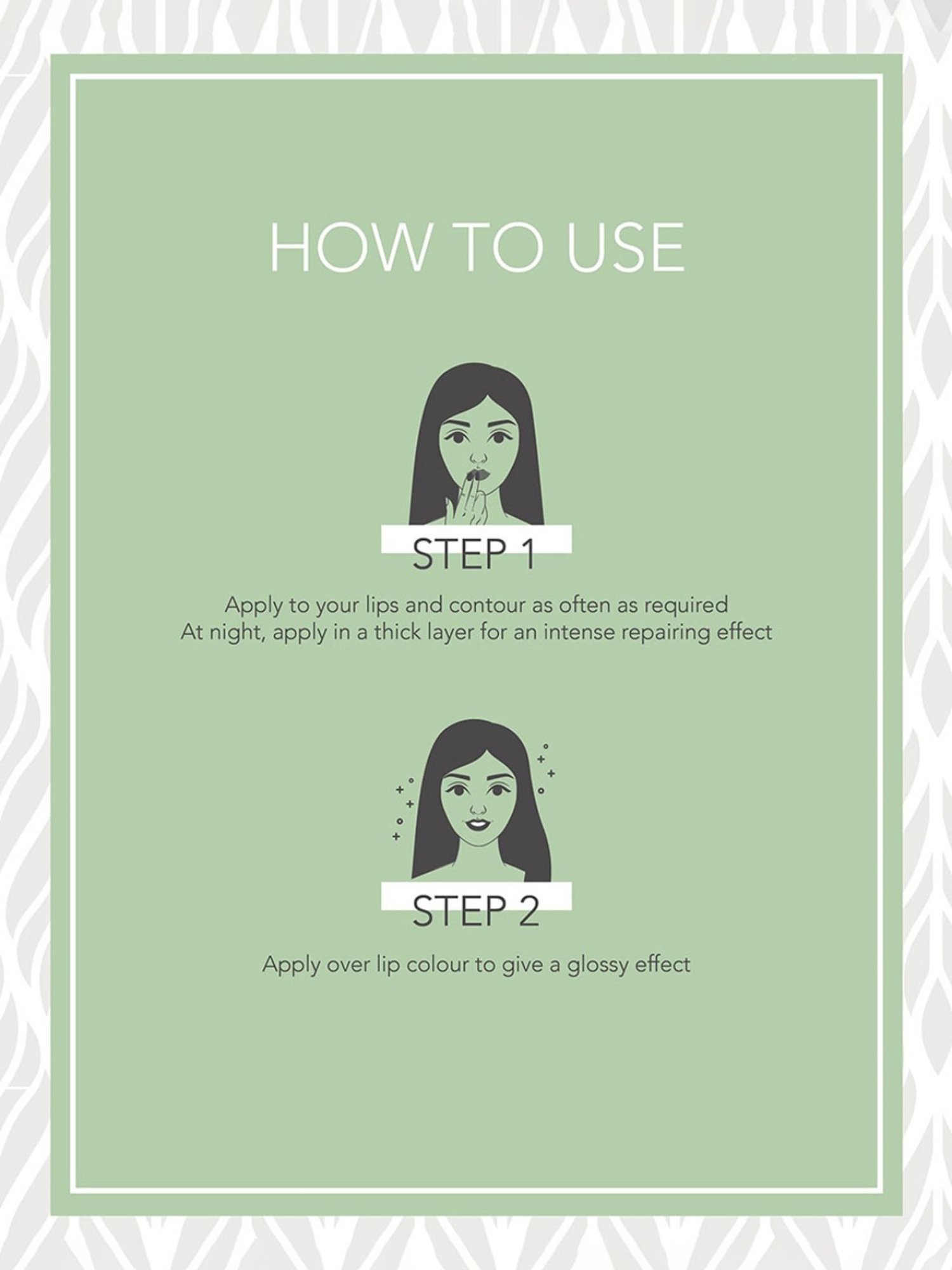 HOW TO USE

STEP 1

Apply to your lips and contour as often as required
At night, apply in a thick layer for an intense repairing effect

STEP 2

Apply over lip colour to give a glossy effect