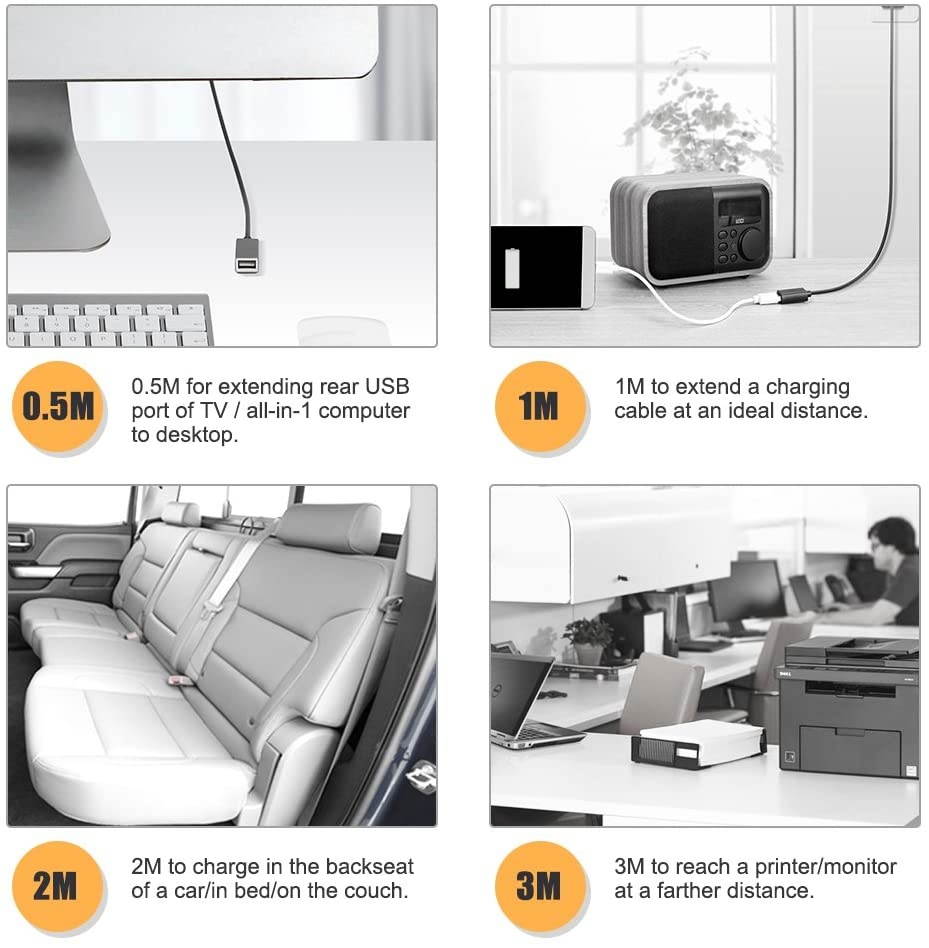 0.5M

0.5M for extending rear USB port of TV / all-in-1 computer to desktop.

1M

1M to extend a charging cable at an ideal distance.

2M

2M to charge in the backseat of a car/in bed/on the couch.

3M

3M to reach a printer/monitor at a farther distance.