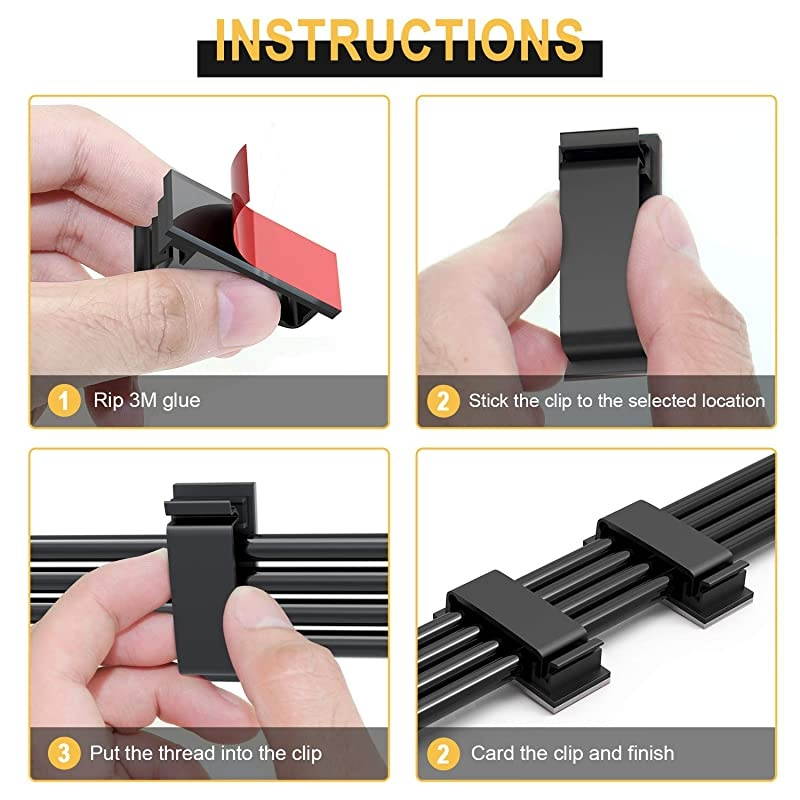 INSTRUCTIONS

1 Rip 3M glue

2 Stick the clip to the selected location

3 Put the thread into the clip

2 Card the clip and finish