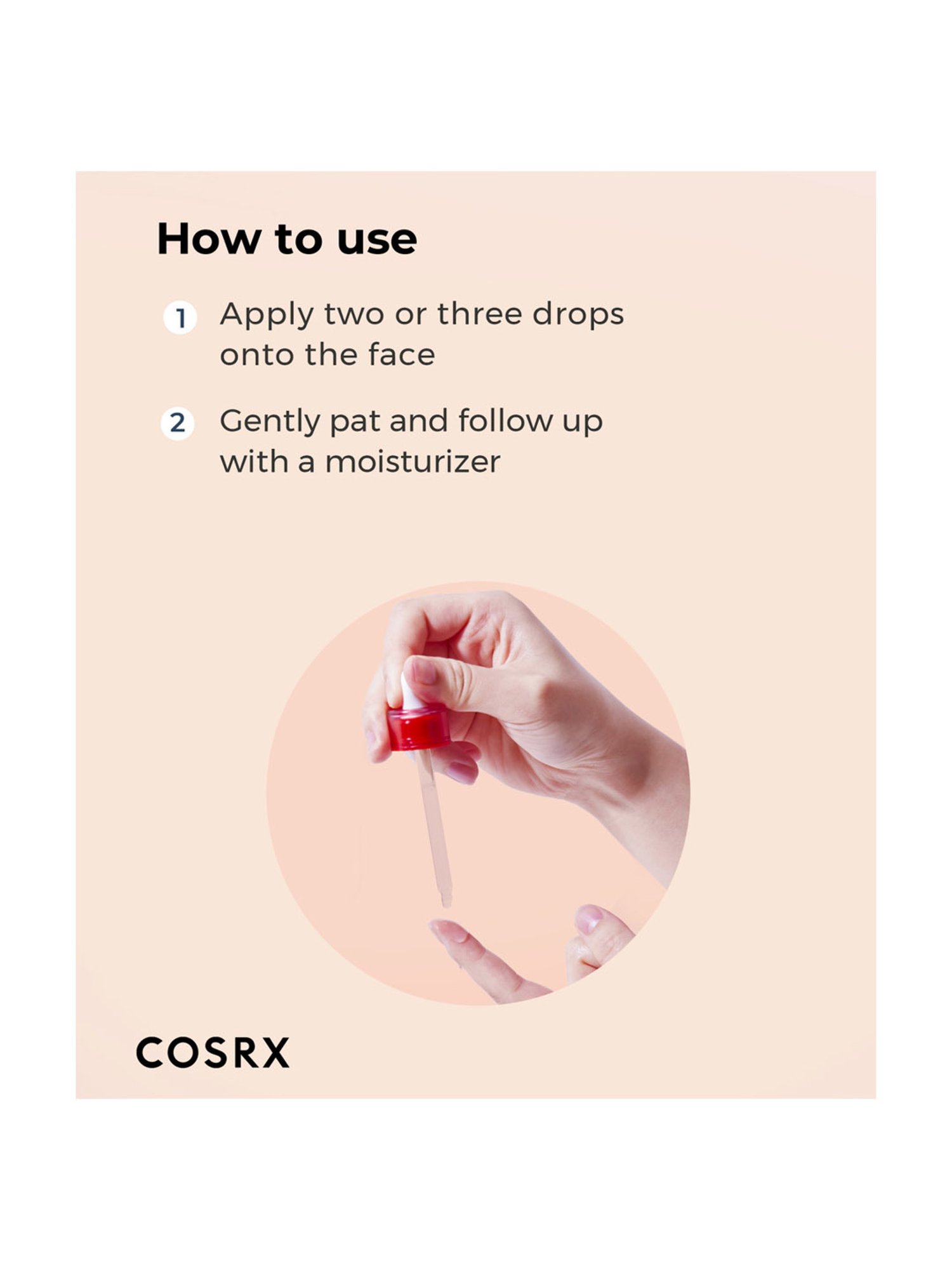 How to use

1 Apply two or three drops onto the face

2 Gently pat and follow up with a moisturizer

COSRX