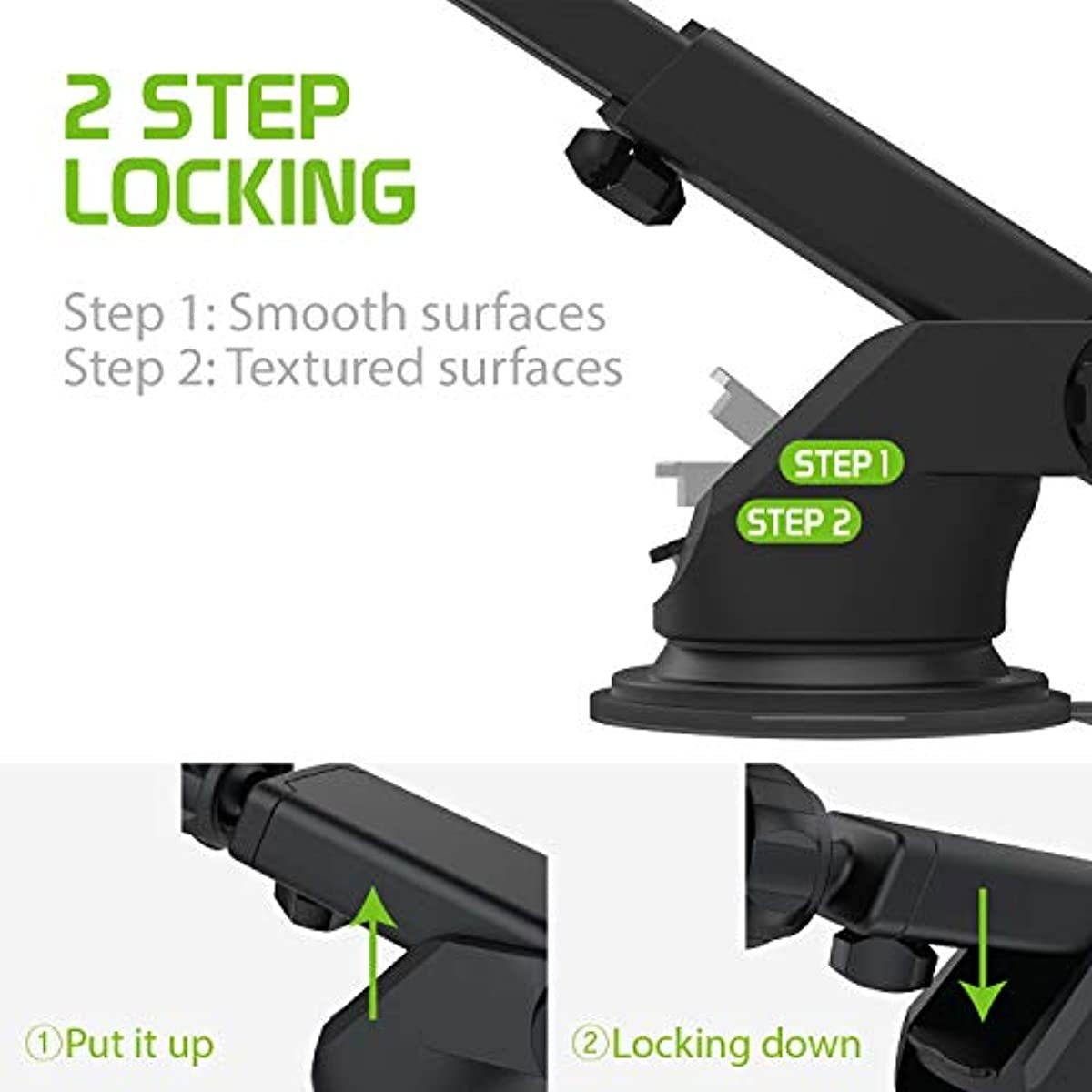 2 STEP LOCKING

Step 1: Smooth surfaces
Step 2: Textured surfaces

STEP 1

STEP 2

①Put it up

②Locking down