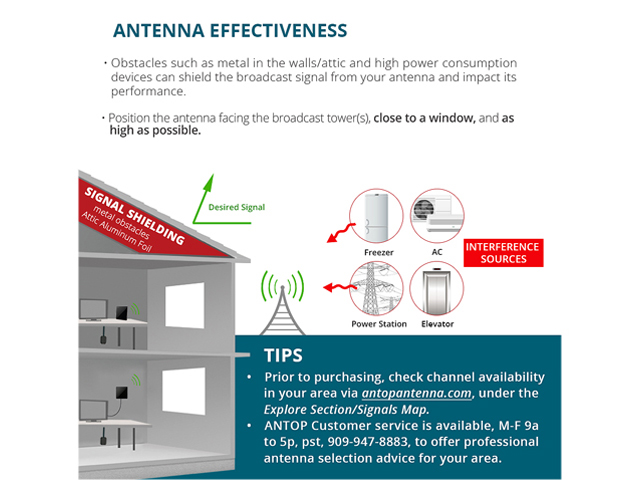 ANTENNA EFFECTIVENESS

• Obstacles such as metal in the walls/attic and high power consumption devices can shield the broadcast signal from your antenna and impact its performance.

• Position the antenna facing the broadcast tower(s), close to a window, and as high as possible.

SIGNAL SHIELDING
metal obstacles
Attic Aluminum Foil

Desired Signal

Freezer

AC

INTERFERENCE SOURCES

Power Station

Elevator

TIPS

• Prior to purchasing, check channel availability in your area via antopantenna.com, under the Explore Section/Signals Map.

• ANTOP Customer service is available, M-F 9a to 5p, pst, 909-947-8883, to offer professional antenna selection advice for your area.