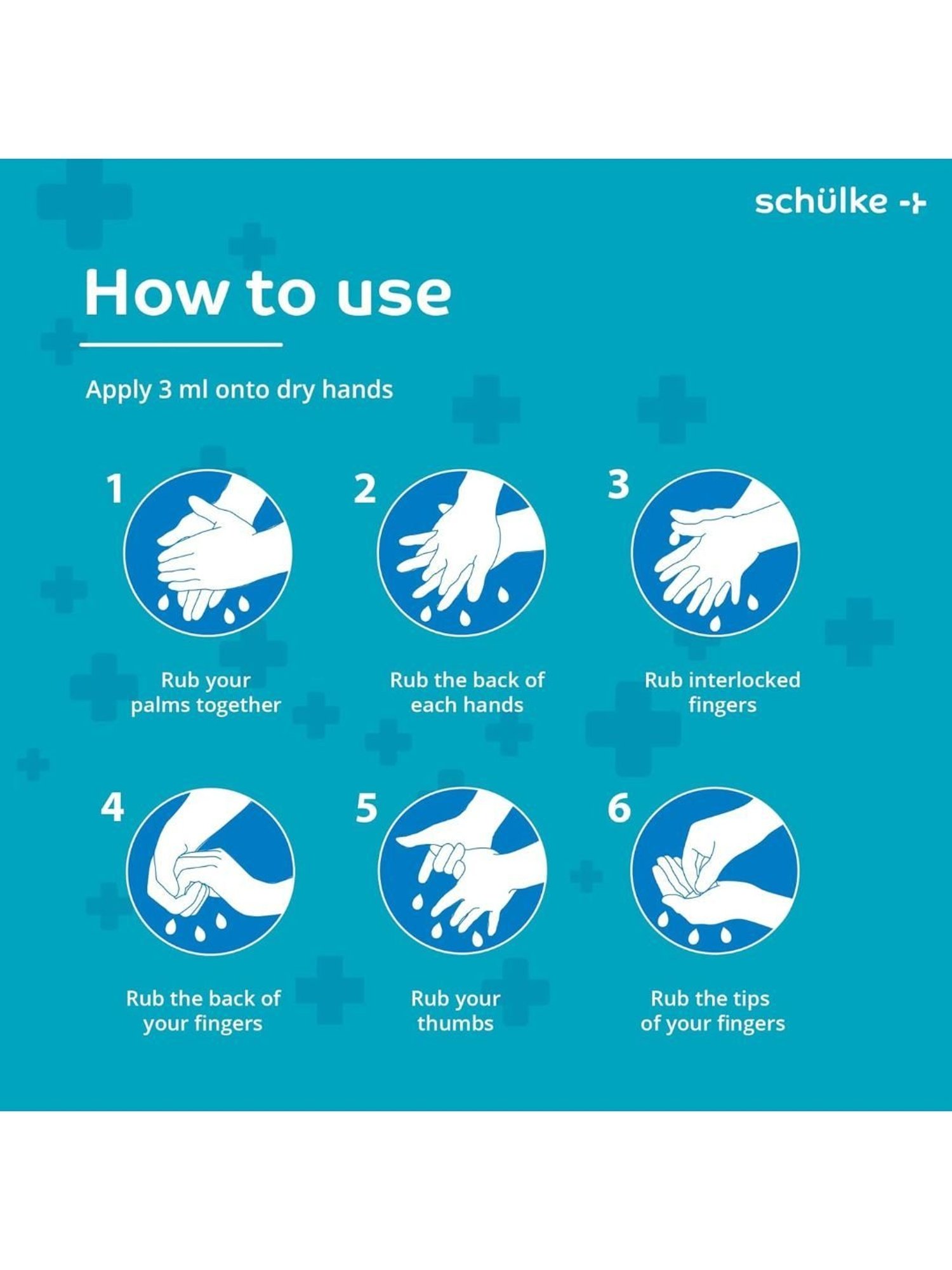 schülke -+

How to use

Apply 3 ml onto dry hands

1

Rub your palms together

2

Rub the back of each hands

3

Rub interlocked fingers

4

Rub the back of your fingers

5

Rub your thumbs

6

Rub the tips of your fingers