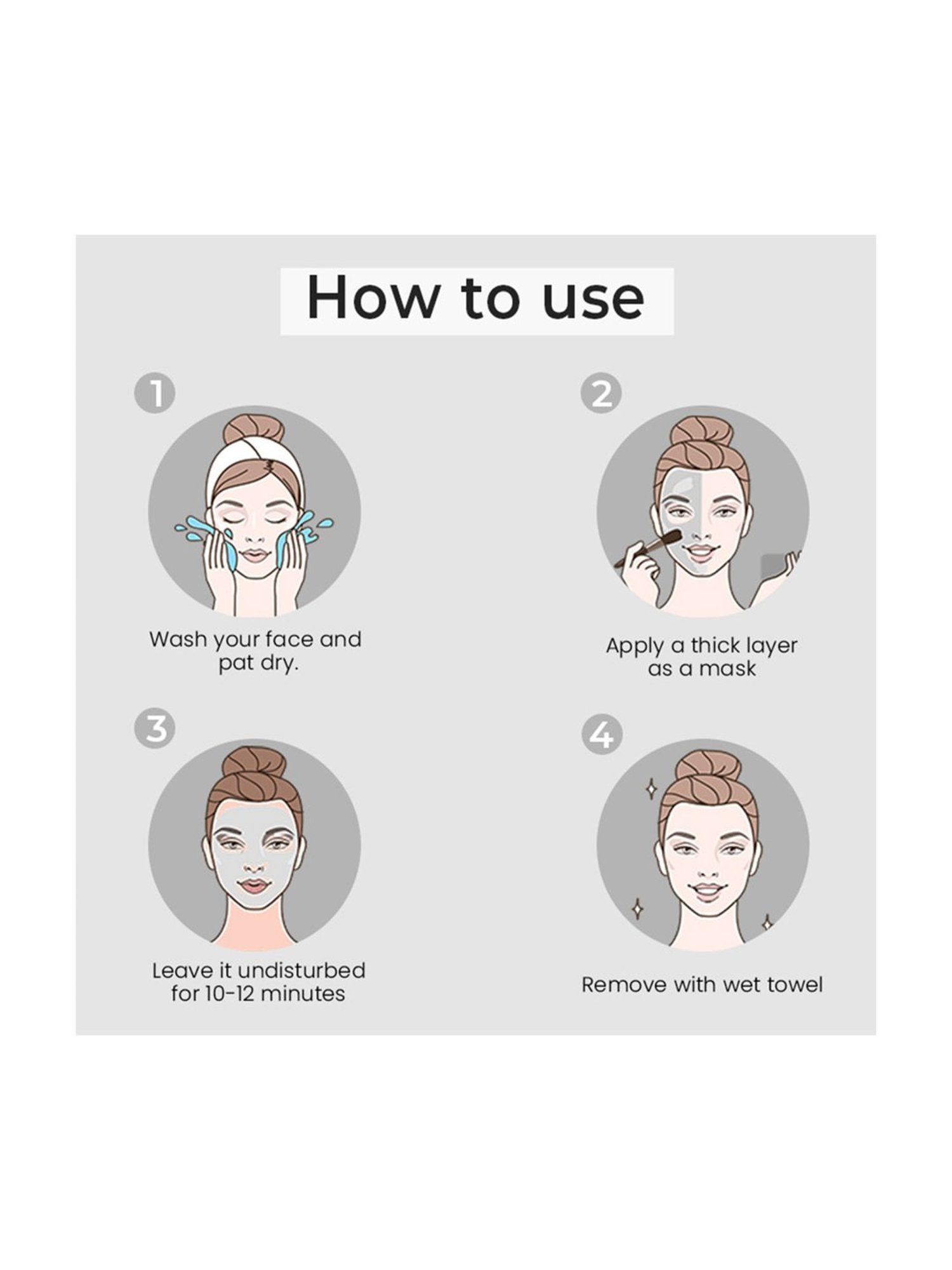 How to use

1

Wash your face and pat dry.

2

Apply a thick layer as a mask

3

Leave it undisturbed for 10-12 minutes

4

Remove with wet towel