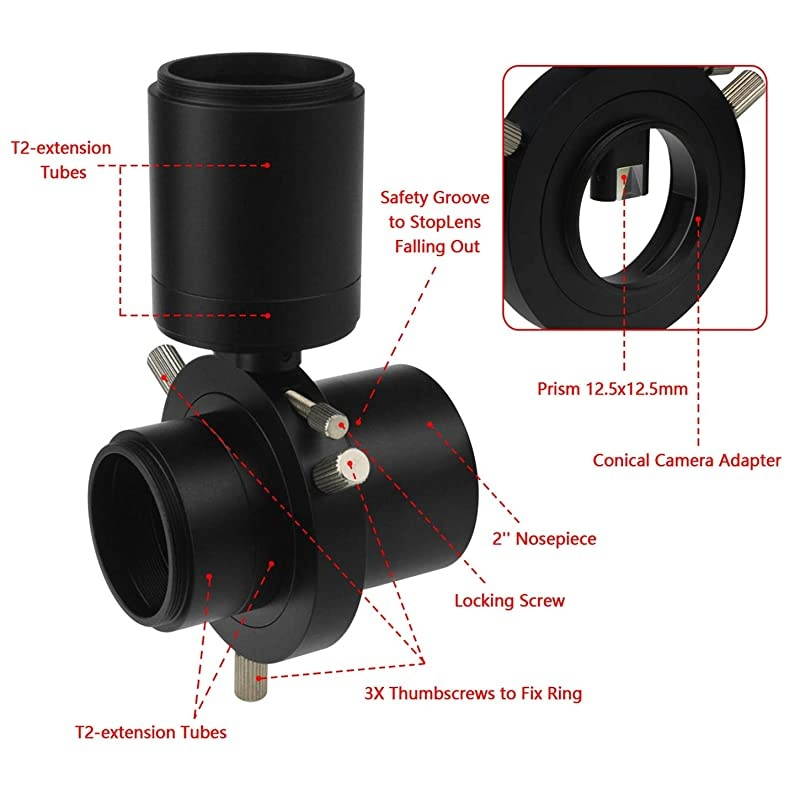 T2-extension Tubes

Safety Groove to StopLens Falling Out

Prism 12.5x12.5mm

Conical Camera Adapter

2'' Nosepiece

Locking Screw

3X Thumbscrews to Fix Ring

T2-extension Tubes