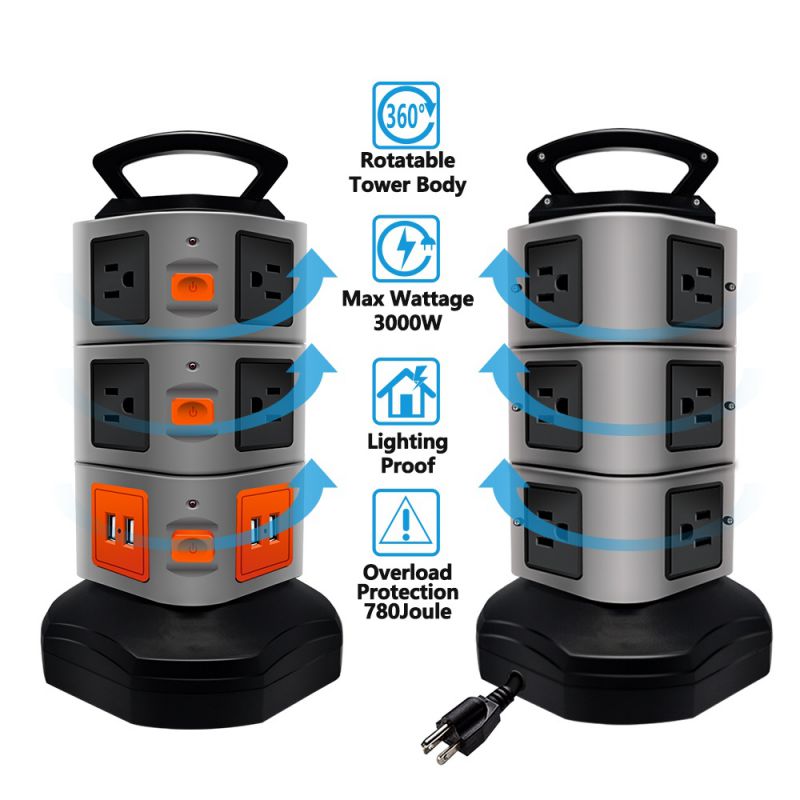 360°

Rotatable Tower Body

Max Wattage 3000W

Lighting Proof

Overload Protection 780Joule