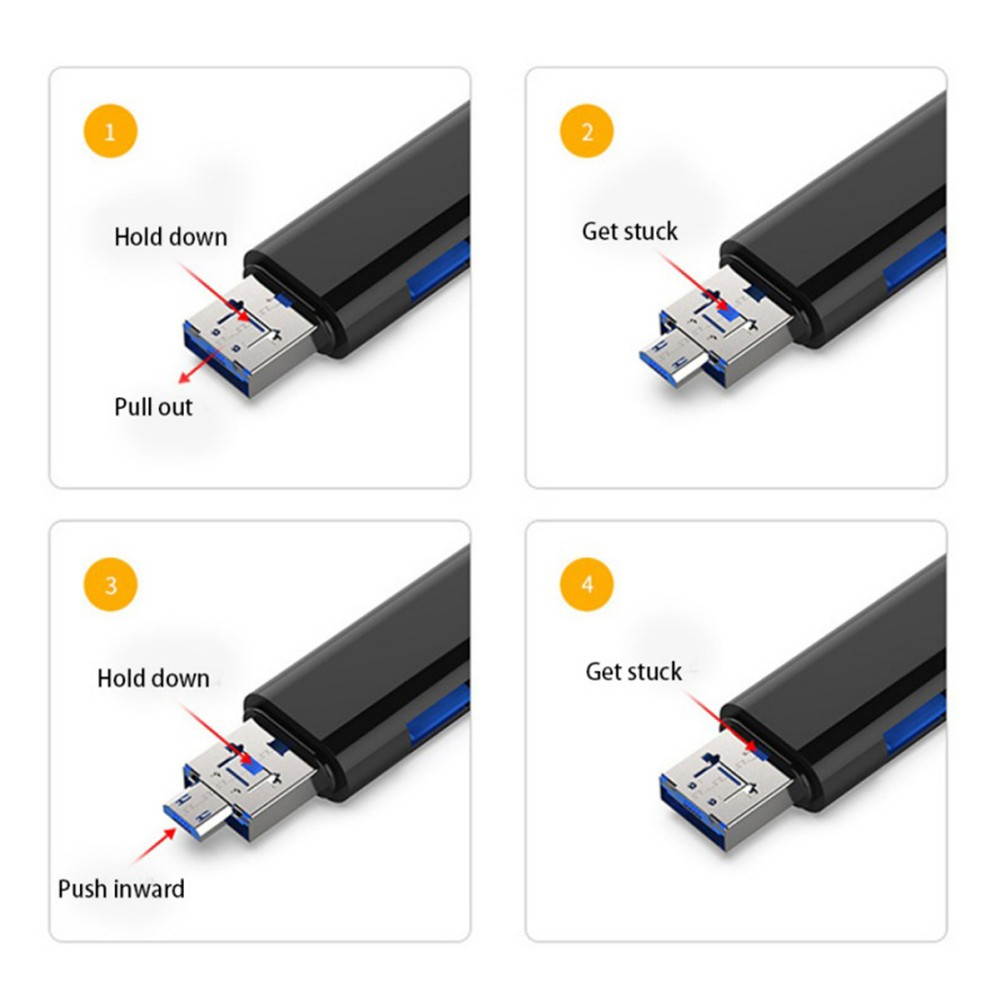 1

Hold down

Pull out

2

Get stuck

3

Hold down

Push inward

4

Get stuck