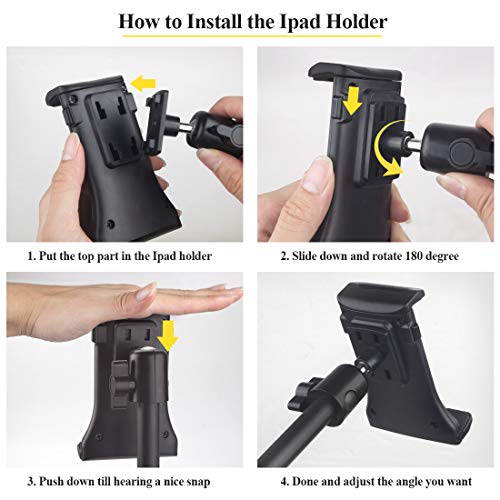 How to Install the Ipad Holder

1. Put the top part in the Ipad holder

2. Slide down and rotate 180 degree

3. Push down till hearing a nice snap

4. Done and adjust the angle you want