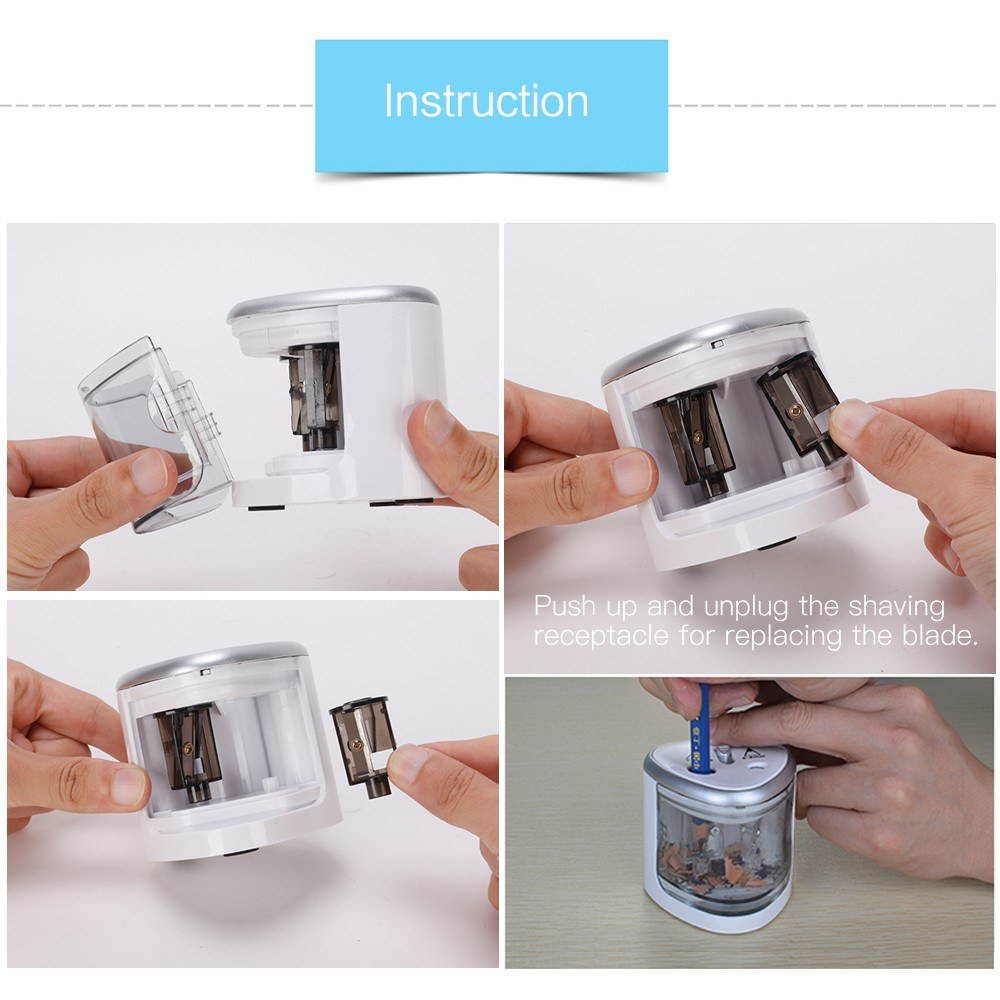 Instruction

Push up and unplug the shaving receptacle for replacing the blade.