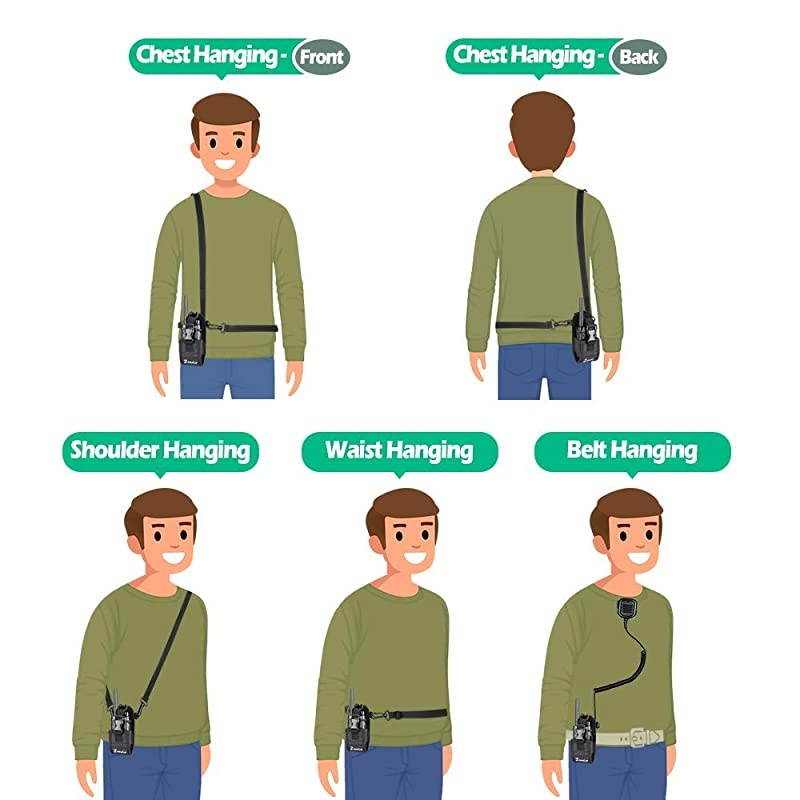 Chest Hanging - Front

Chest Hanging - Back

Shoulder Hanging

Waist Hanging

Belt Hanging