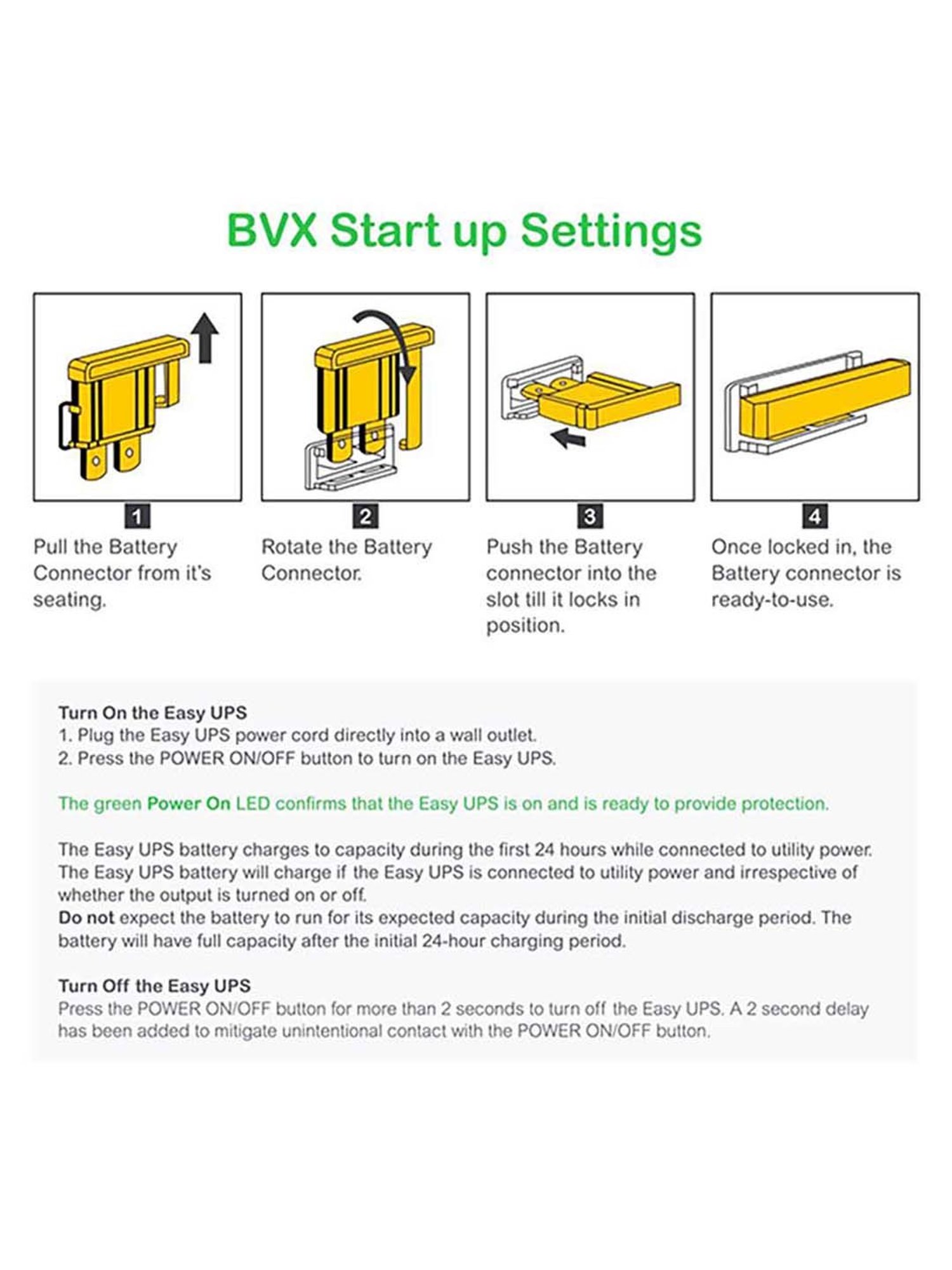 BVX Start up Settings

1
Pull the Battery Connector from it's seating.

2
Rotate the Battery Connector.

3
Push the Battery connector into the slot till it locks in position.

4
Once locked in, the Battery connector is ready-to-use.

Turn On the Easy UPS
1. Plug the Easy UPS power cord directly into a wall outlet.
2. Press the POWER ON/OFF button to turn on the Easy UPS.

The green Power On LED confirms that the Easy UPS is on and is ready to provide protection.

The Easy UPS battery charges to capacity during the first 24 hours while connected to utility power. The Easy UPS battery will charge if the Easy UPS is connected to utility power and irrespective of whether the output is turned on or off.
Do not expect the battery to run for its expected capacity during the initial discharge period. The battery will have full capacity after the initial 24-hour charging period.

Turn Off the Easy UPS
Press the POWER ON/OFF button for more than 2 seconds to turn off the Easy UPS. A 2 second delay has been added to mitigate unintentional contact with the POWER ON/OFF button.