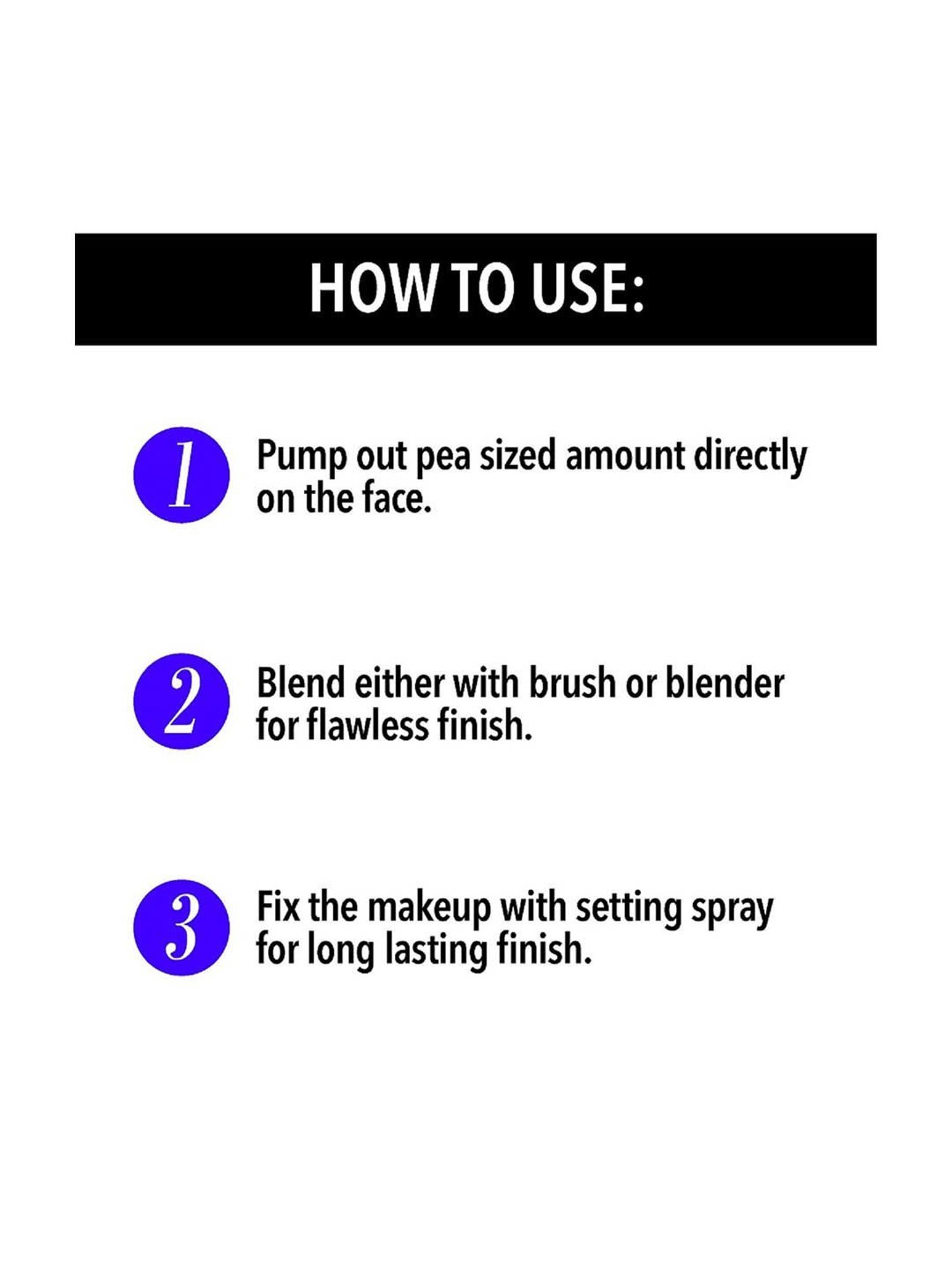 HOW TO USE:

1 Pump out pea sized amount directly on the face.

2 Blend either with brush or blender for flawless finish.

3 Fix the makeup with setting spray for long lasting finish.