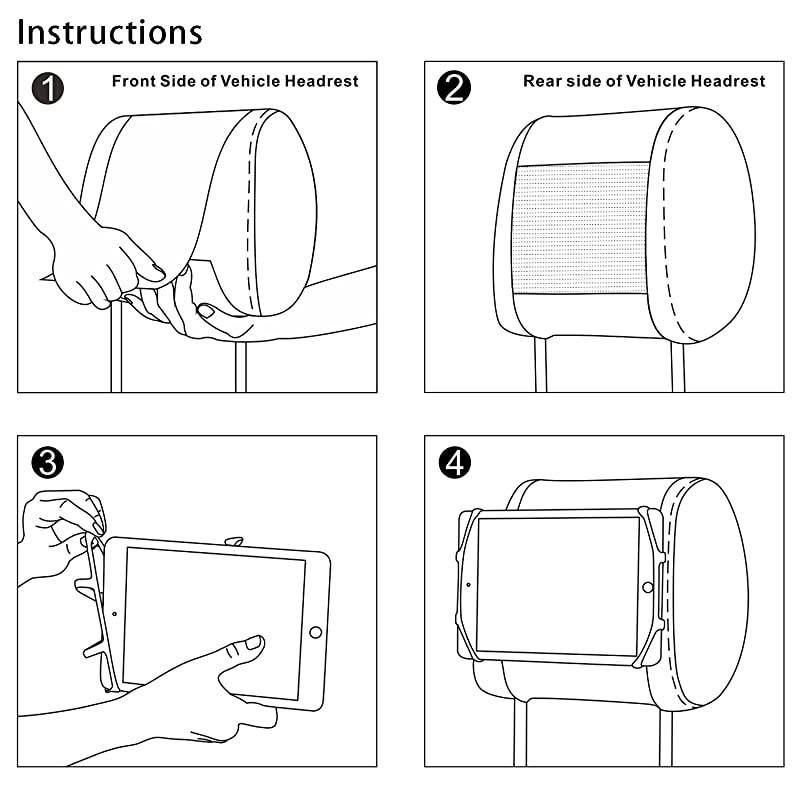 Instructions

1 Front Side of Vehicle Headrest

2 Rear side of Vehicle Headrest

3

4