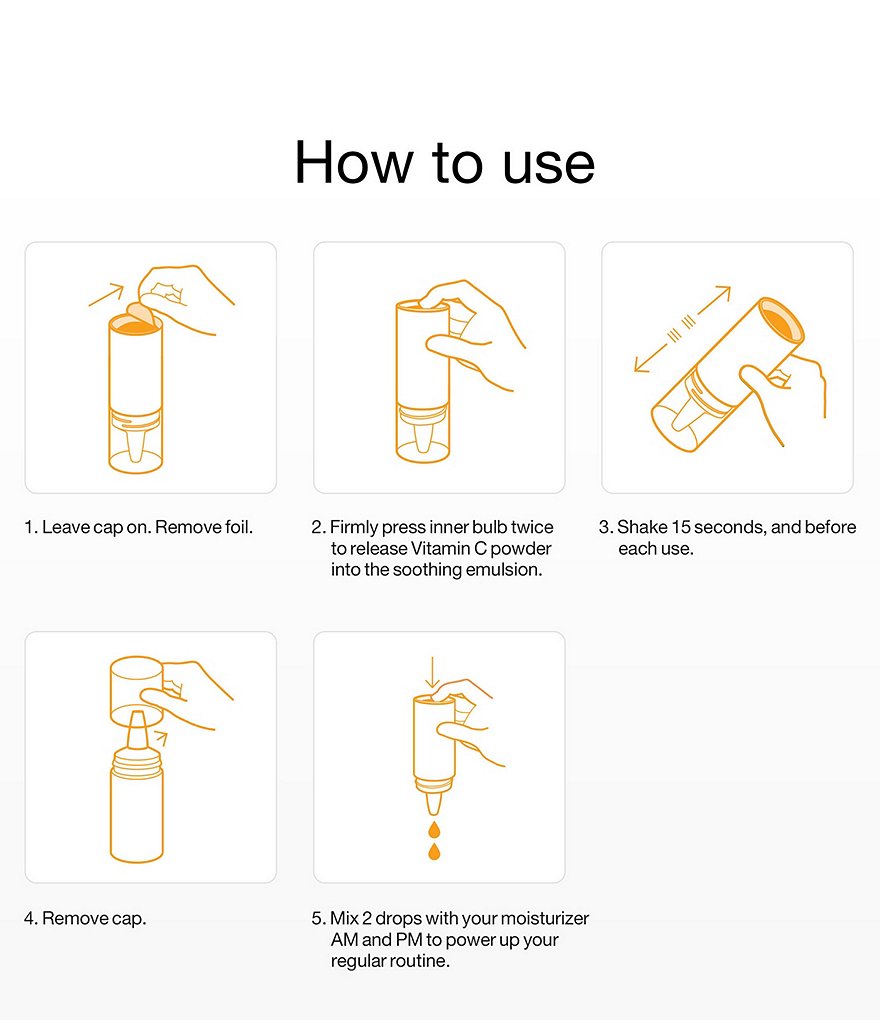 How to use

1. Leave cap on. Remove foil.

2. Firmly press inner bulb twice to release Vitamin C powder into the soothing emulsion.

3. Shake 15 seconds, and before each use.

4. Remove cap.

5. Mix 2 drops with your moisturizer AM and PM to power up your regular routine.