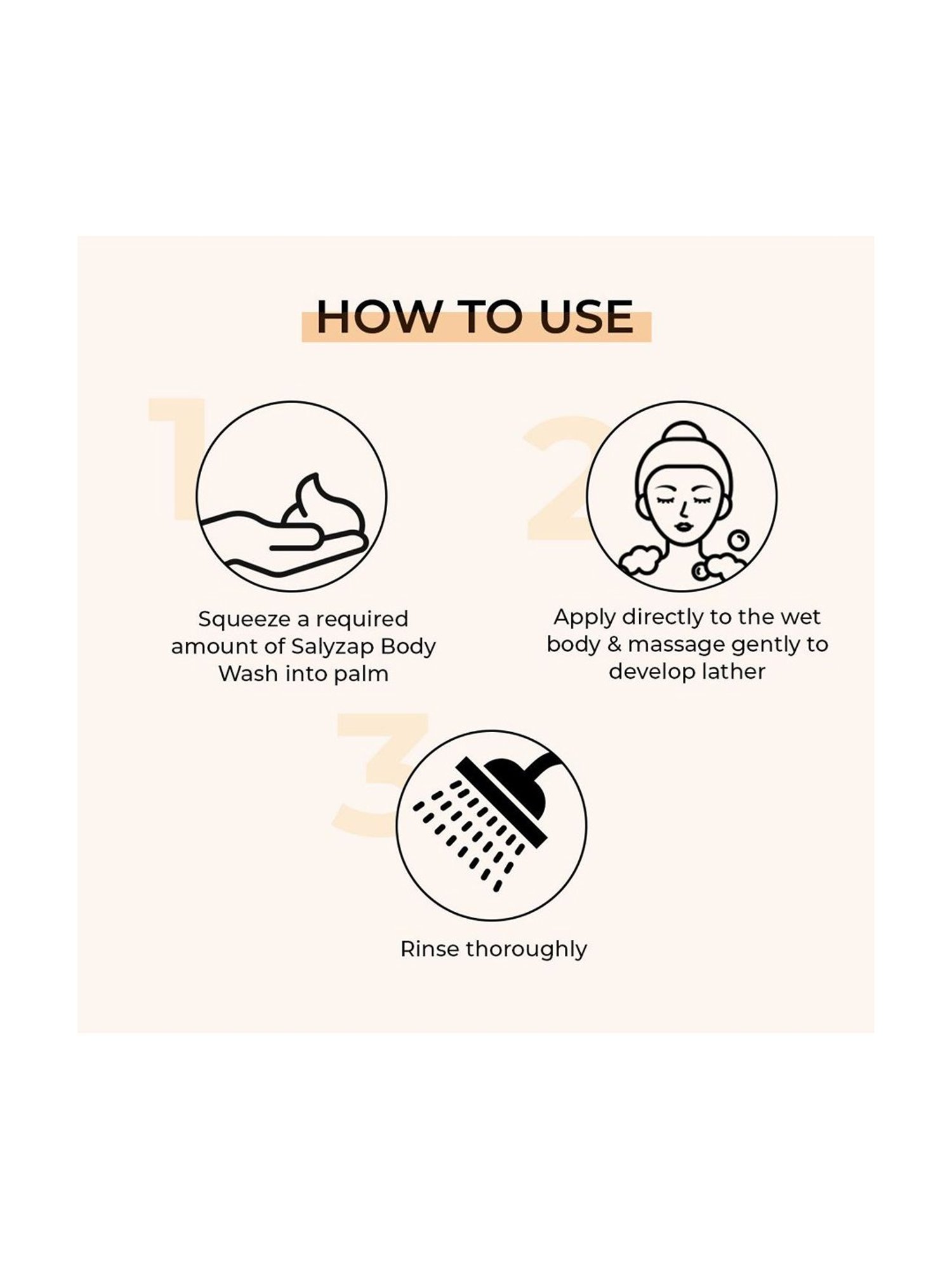 HOW TO USE

1

Squeeze a required amount of Salyzap Body Wash into palm

2

Apply directly to the wet body & massage gently to develop lather

3

Rinse thoroughly