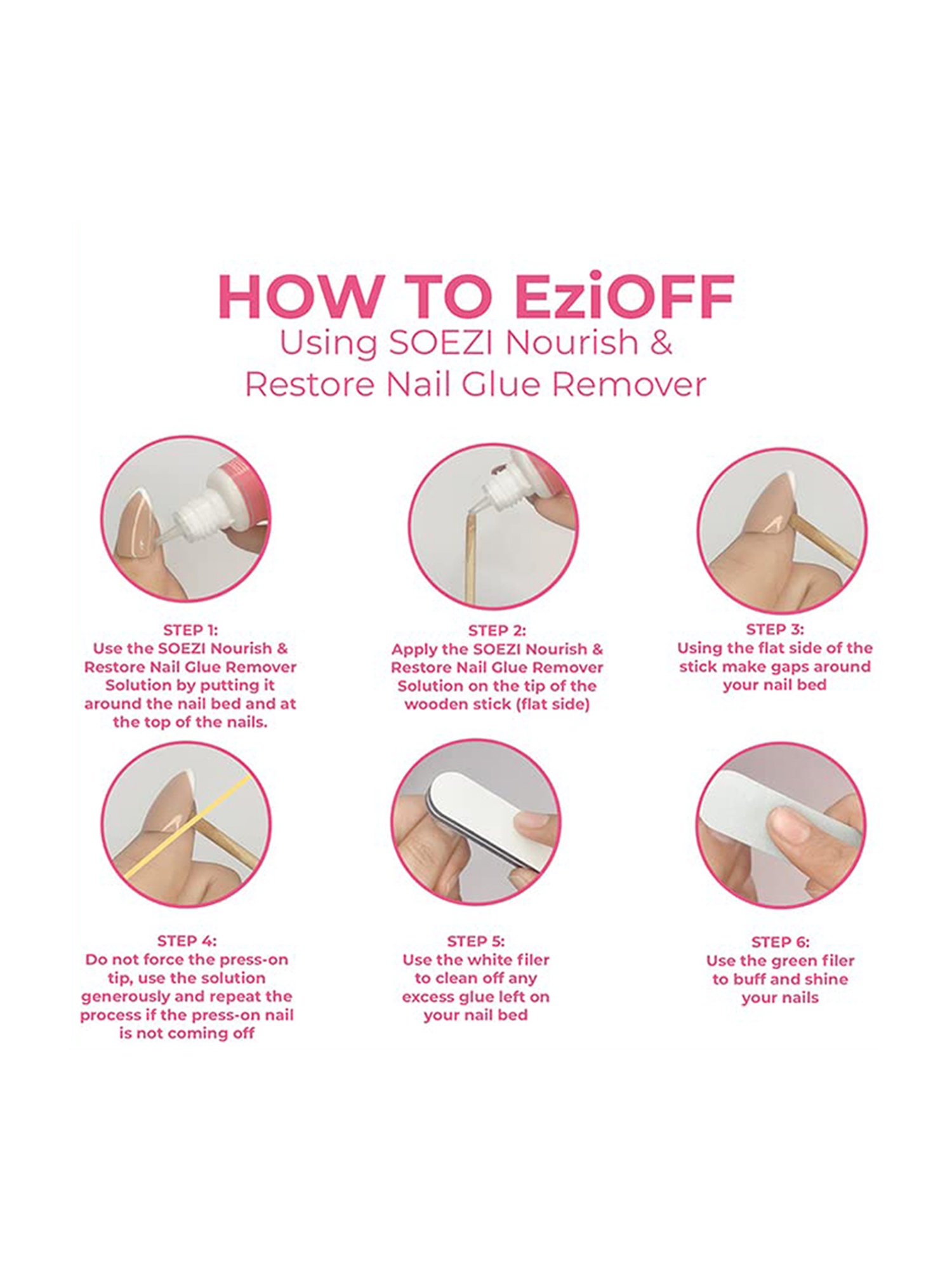 HOW TO EziOFF
Using SOEZI Nourish & Restore Nail Glue Remover

STEP 1:
Use the SOEZI Nourish & Restore Nail Glue Remover Solution by putting it around the nail bed and at the top of the nails.

STEP 2:
Apply the SOEZI Nourish & Restore Nail Glue Remover Solution on the tip of the wooden stick (flat side)

STEP 3:
Using the flat side of the stick make gaps around your nail bed

STEP 4:
Do not force the press-on tip, use the solution generously and repeat the process if the press-on nail is not coming off

STEP 5:
Use the white filer to clean off any excess glue left on your nail bed

STEP 6:
Use the green filer to buff and shine your nails