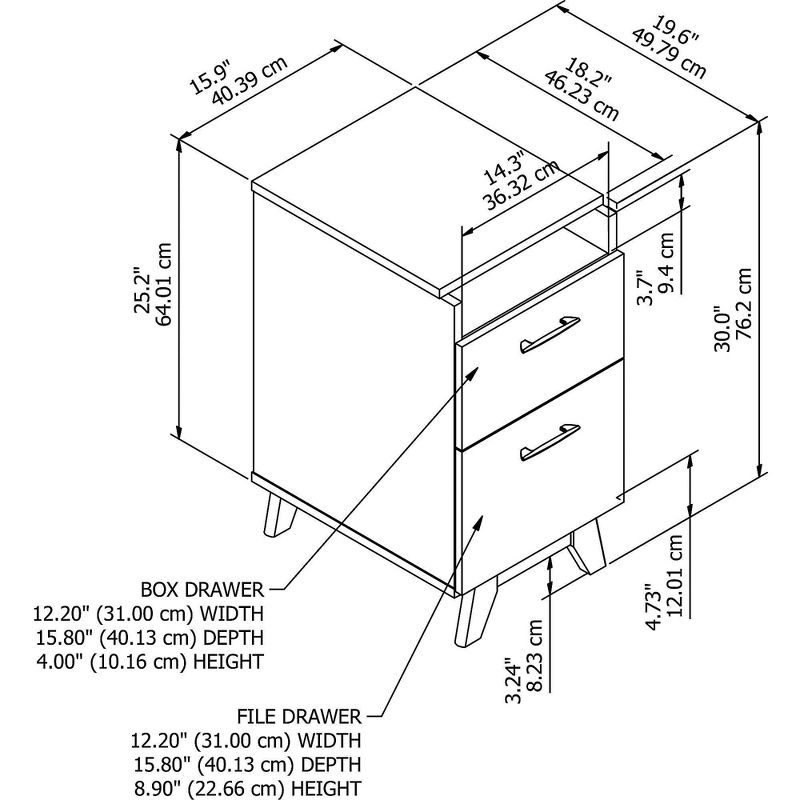 15.9"
40.39 cm

19.6"
49.79 cm

18.2"
46.23 cm

14.3"
36.32 cm

25.2"
64.01 cm

3.7"
9.4 cm

30.0"
76.2 cm

4.73"
12.01 cm

3.24"
8.23 cm

BOX DRAWER
12.20" (31.00 cm) WIDTH
15.80" (40.13 cm) DEPTH
4.00" (10.16 cm) HEIGHT

FILE DRAWER
12.20" (31.00 cm) WIDTH
15.80" (40.13 cm) DEPTH
8.90" (22.66 cm) HEIGHT