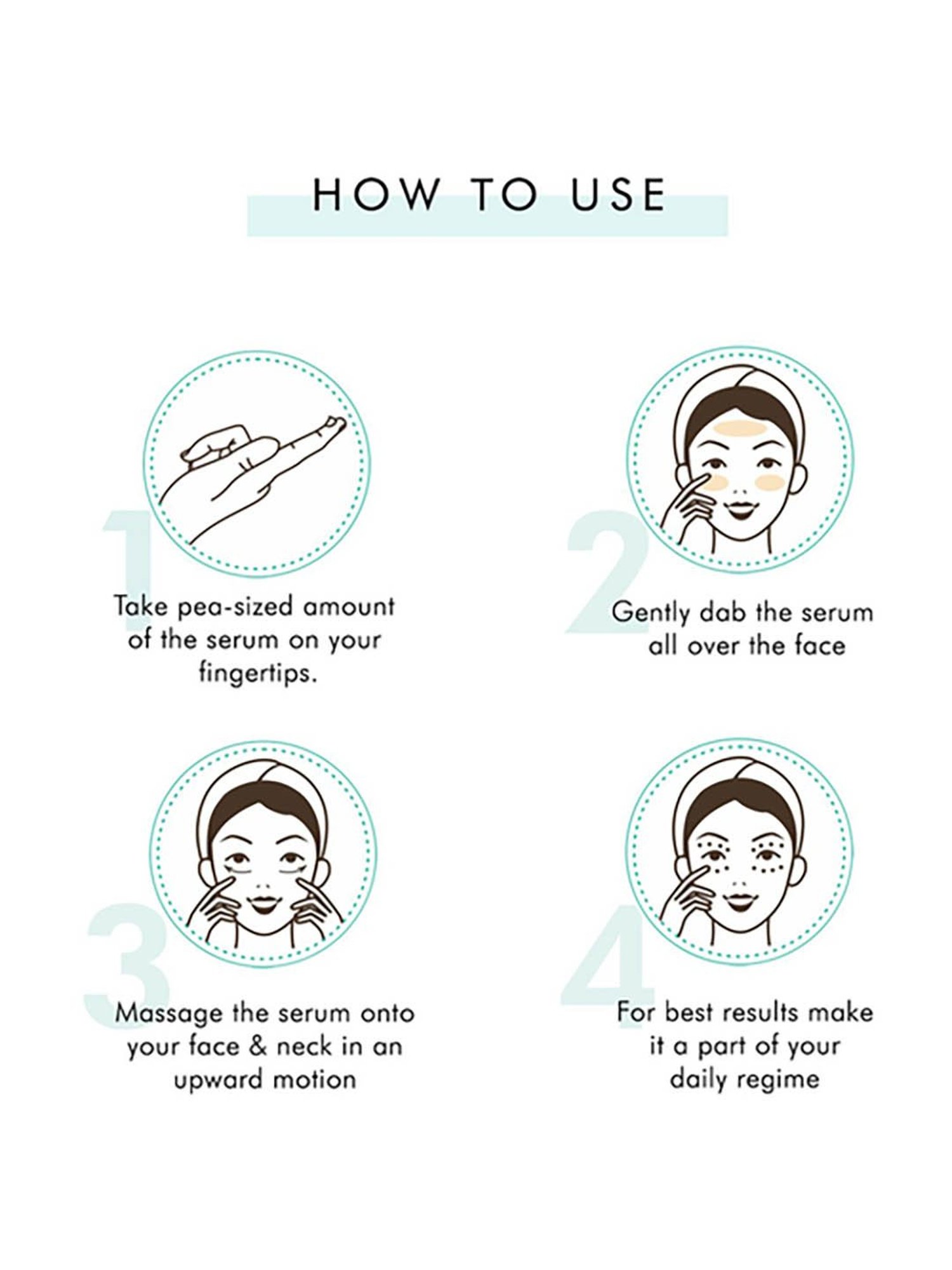 HOW TO USE

1

Take pea-sized amount of the serum on your fingertips.

2

Gently dab the serum all over the face

3

Massage the serum onto your face & neck in an upward motion

4

For best results make it a part of your daily regime