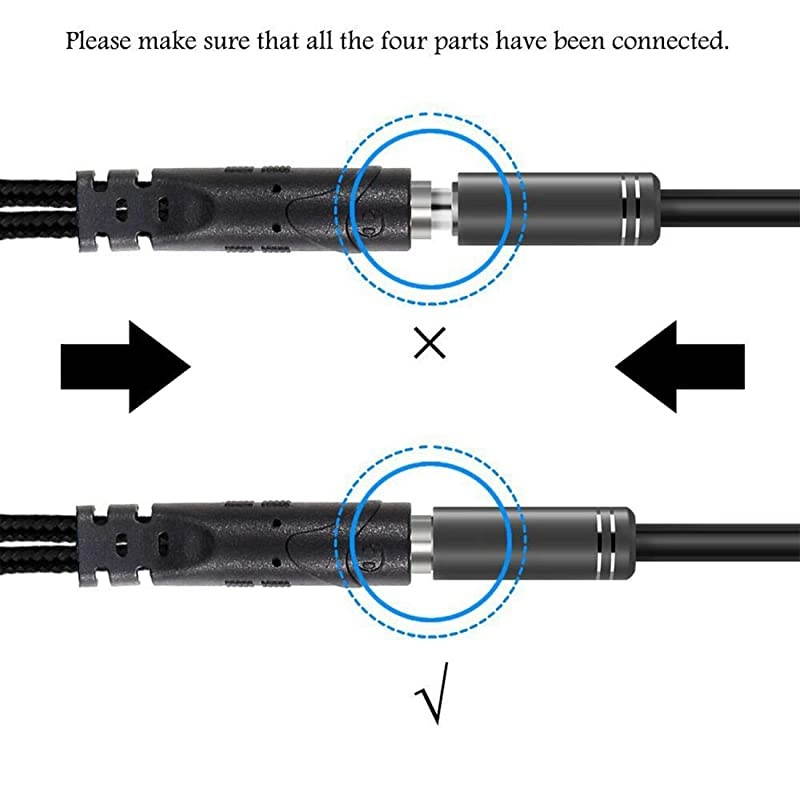 Please make sure that all the four parts have been connected.

×

√