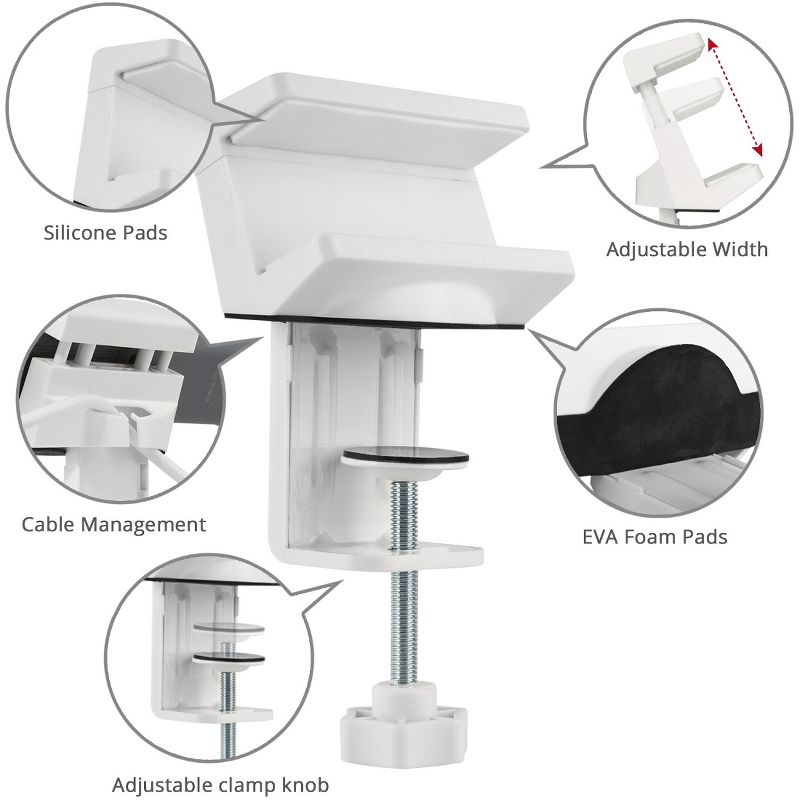 Silicone Pads

Adjustable Width

Cable Management

EVA Foam Pads

Adjustable clamp knob