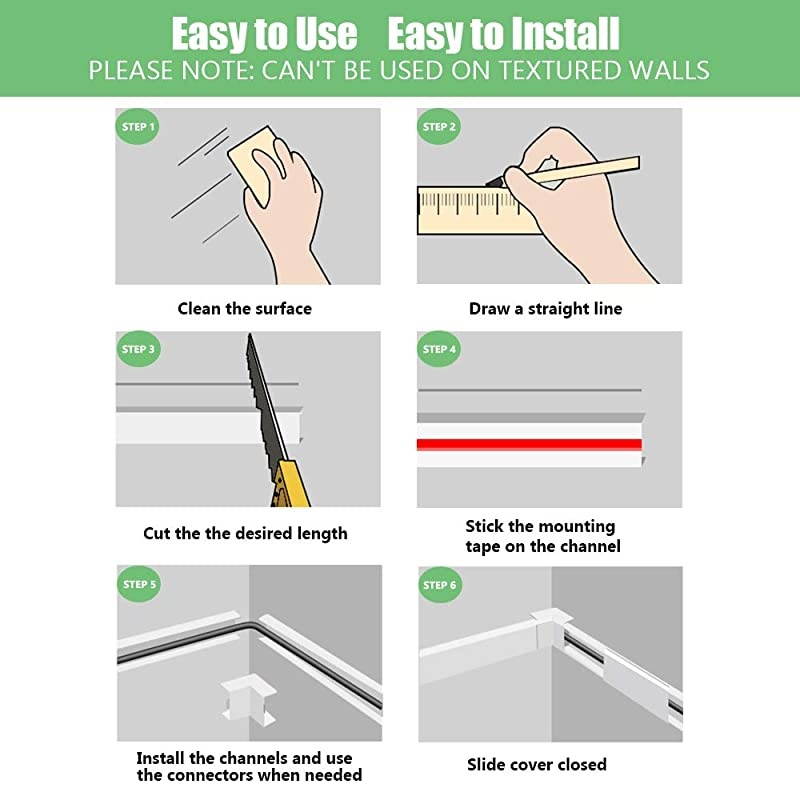 Easy to Use Easy to Install
PLEASE NOTE: CAN'T BE USED ON TEXTURED WALLS

STEP 1
Clean the surface

STEP 2
Draw a straight line

STEP 3
Cut the the desired length

STEP 4
Stick the mounting tape on the channel

STEP 5
Install the channels and use the connectors when needed

STEP 6
Slide cover closed