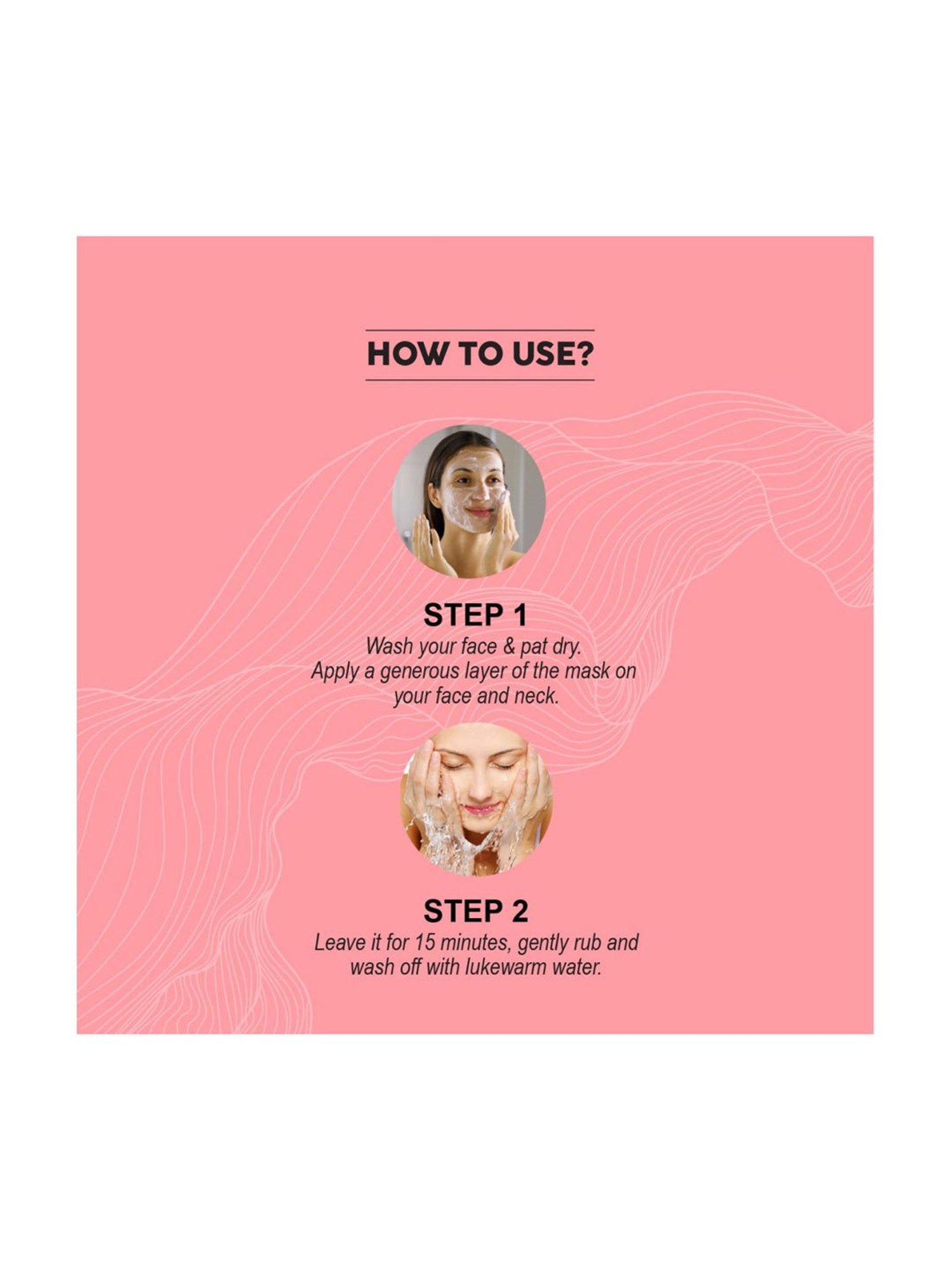 HOW TO USE?

STEP 1
Wash your face & pat dry.
Apply a generous layer of the mask on your face and neck.

STEP 2
Leave it for 15 minutes, gently rub and wash off with lukewarm water.