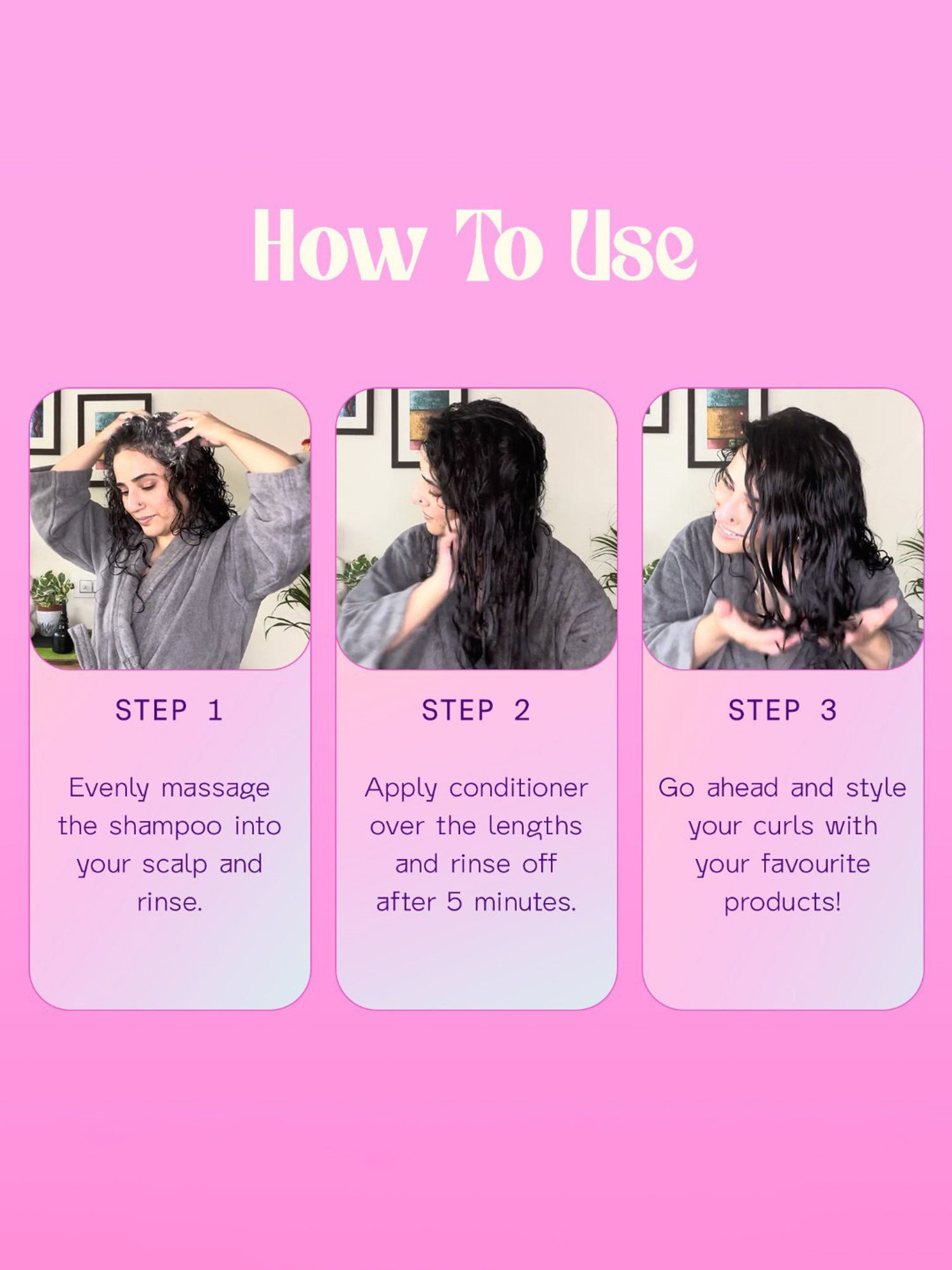 How To Use

STEP 1

Evenly massage the shampoo into your scalp and rinse.

STEP 2

Apply conditioner over the lengths and rinse off after 5 minutes.

STEP 3

Go ahead and style your curls with your favourite products!