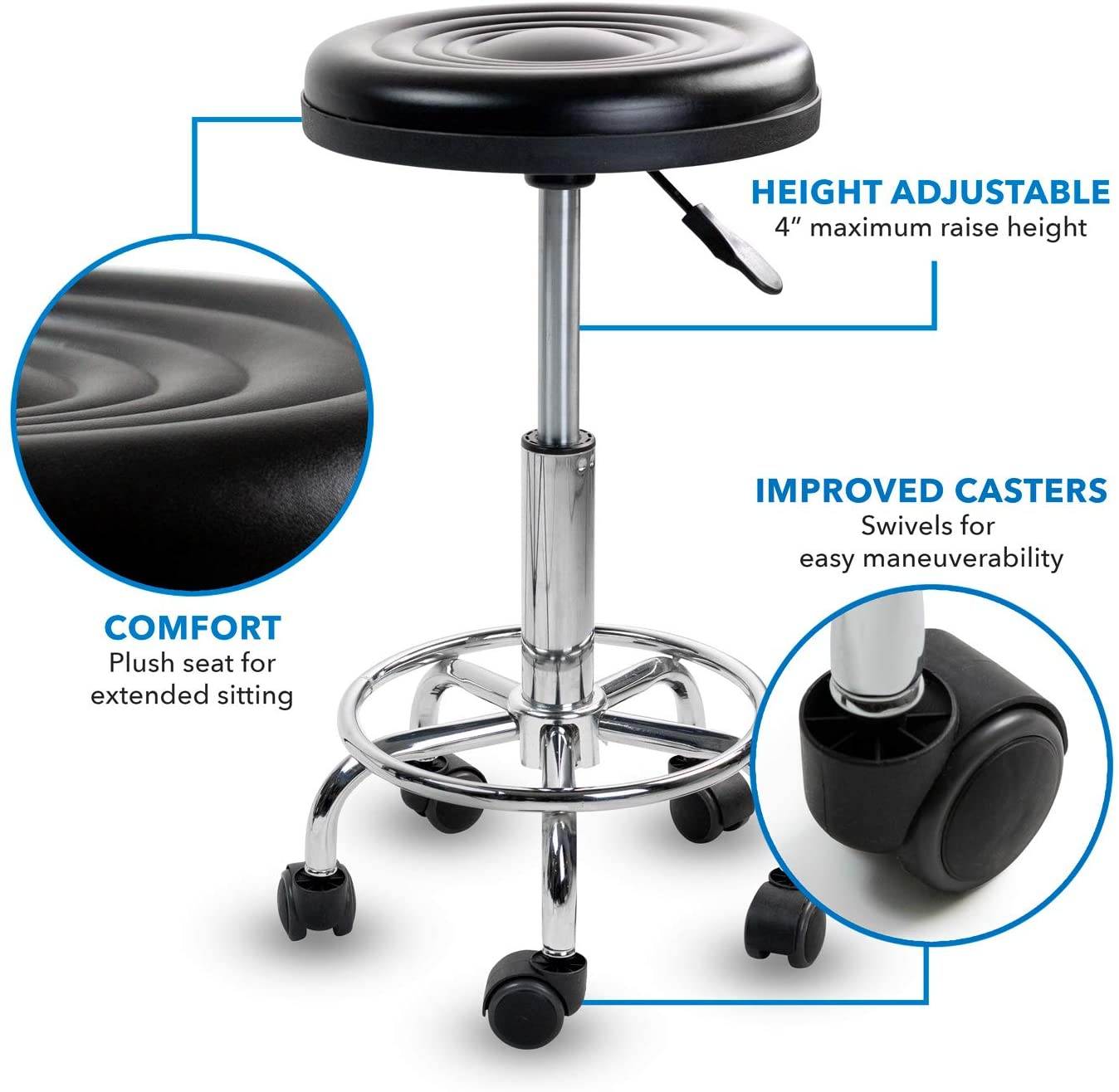 HEIGHT ADJUSTABLE
4″ maximum raise height

IMPROVED CASTERS
Swivels for easy maneuverability

COMFORT
Plush seat for extended sitting