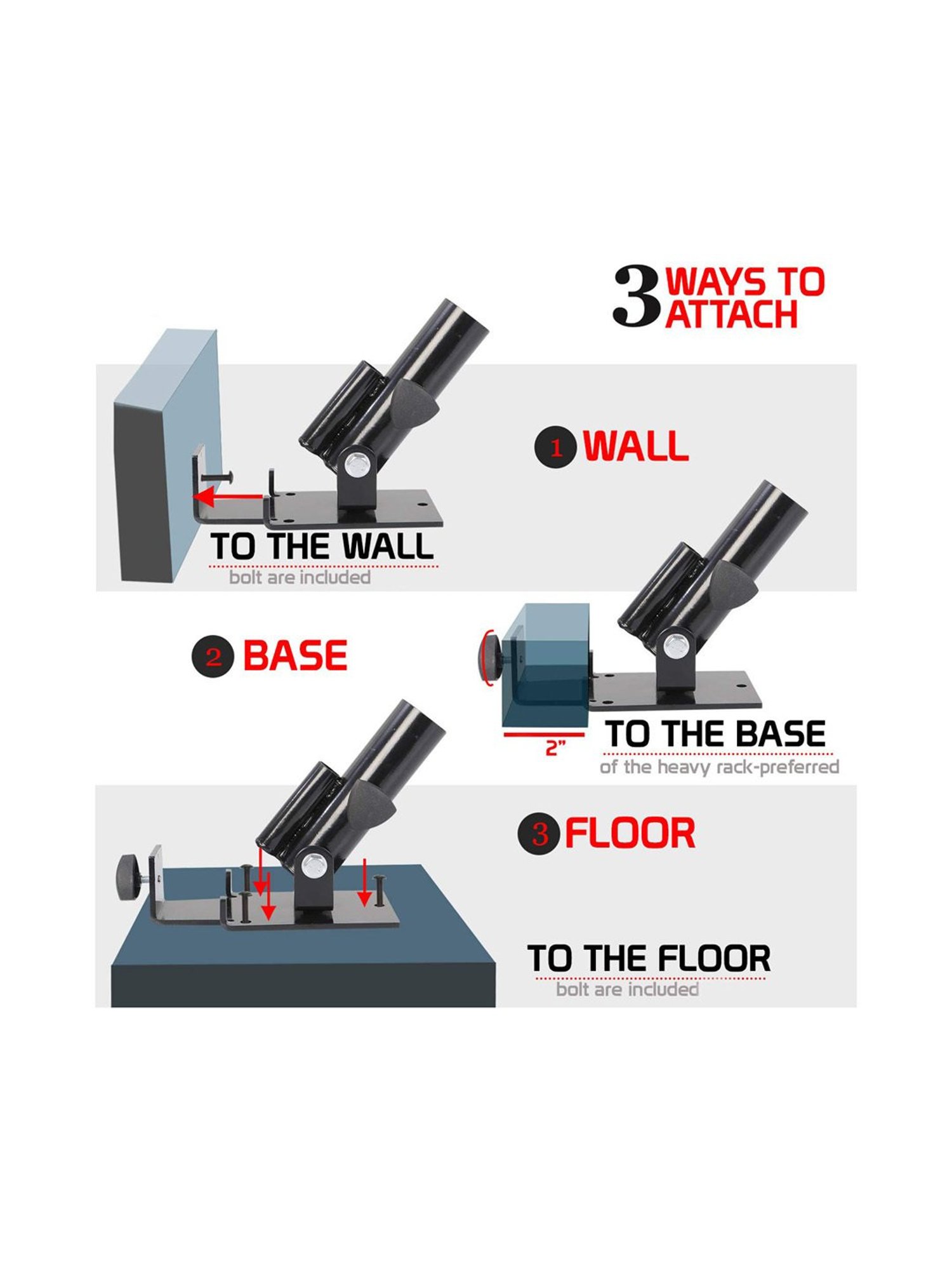 3 WAYS TO ATTACH

1 WALL

TO THE WALL
bolt are included

2 BASE

2"

TO THE BASE
of the heavy rack-preferred

3 FLOOR

TO THE FLOOR
bolt are included