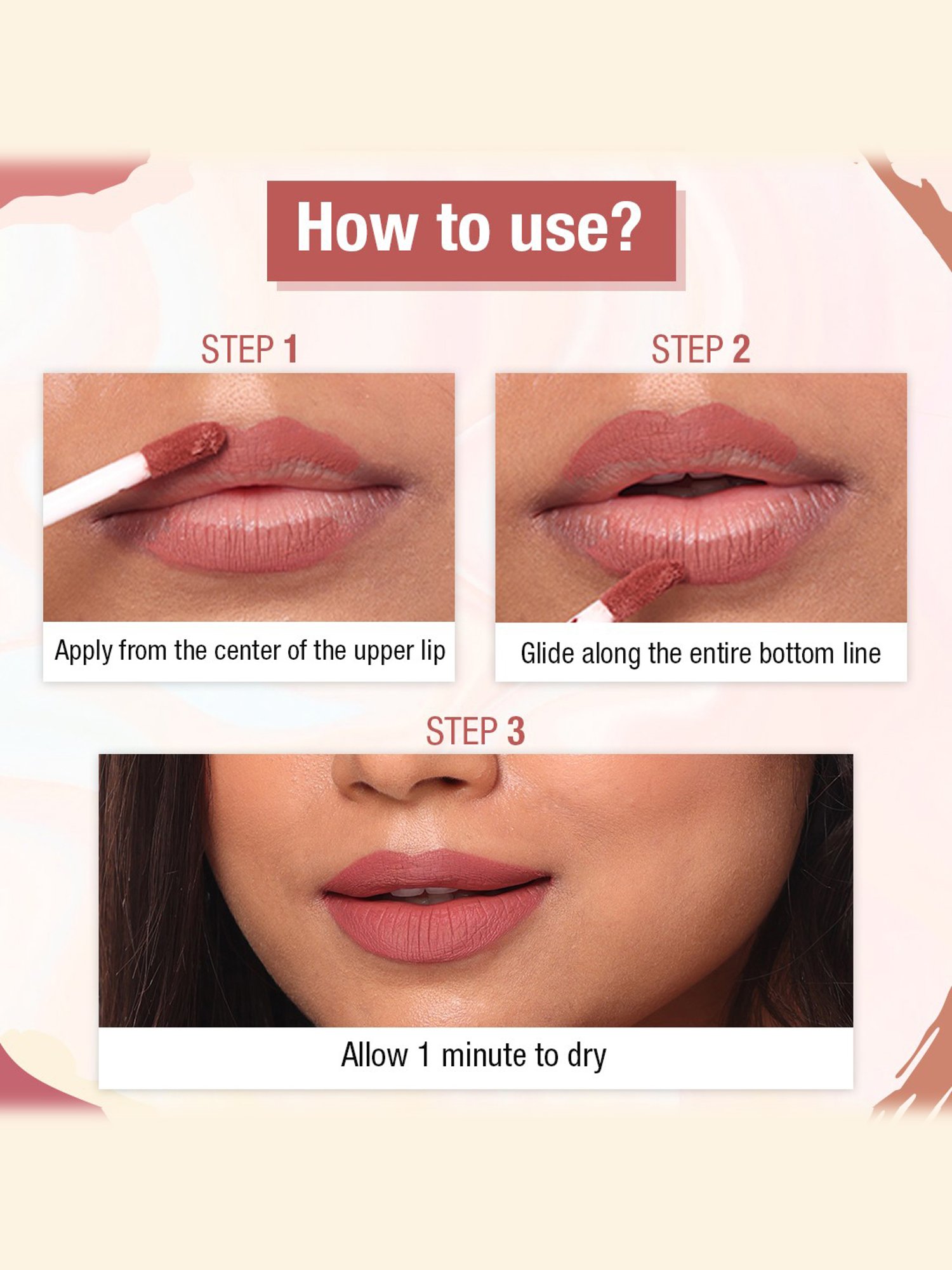 How to use?

STEP 1

Apply from the center of the upper lip

STEP 2

Glide along the entire bottom line

STEP 3

Allow 1 minute to dry